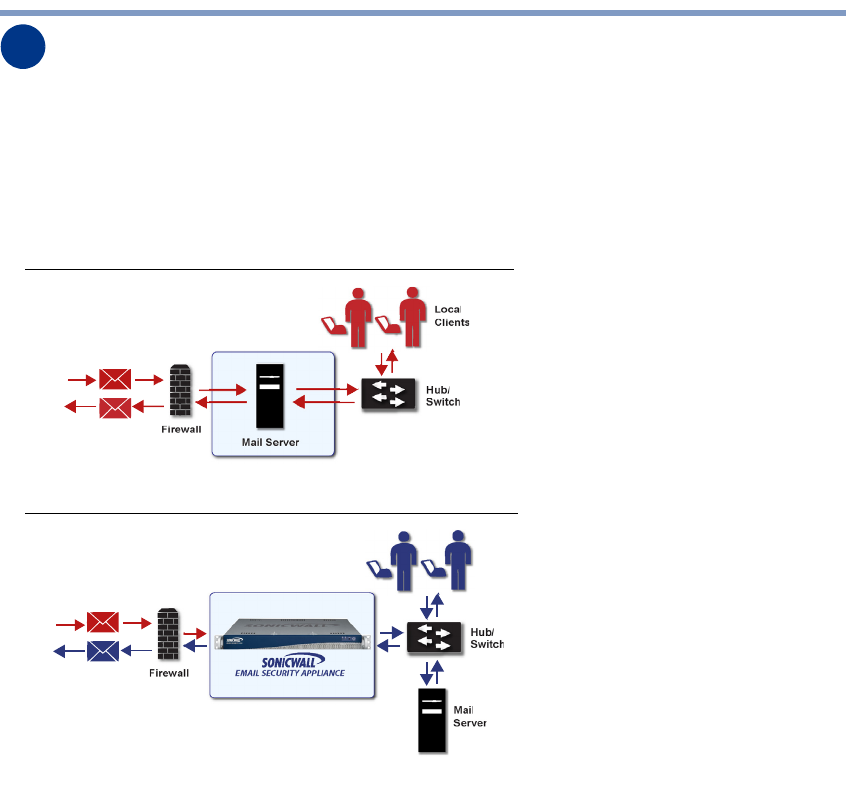 Local Clients

Firewall

Mail Server

Hub/ Switch

Firewall

SONICWALL EMAIL SECURITY APPLIANCE

Hub/ Switch

Mail Server