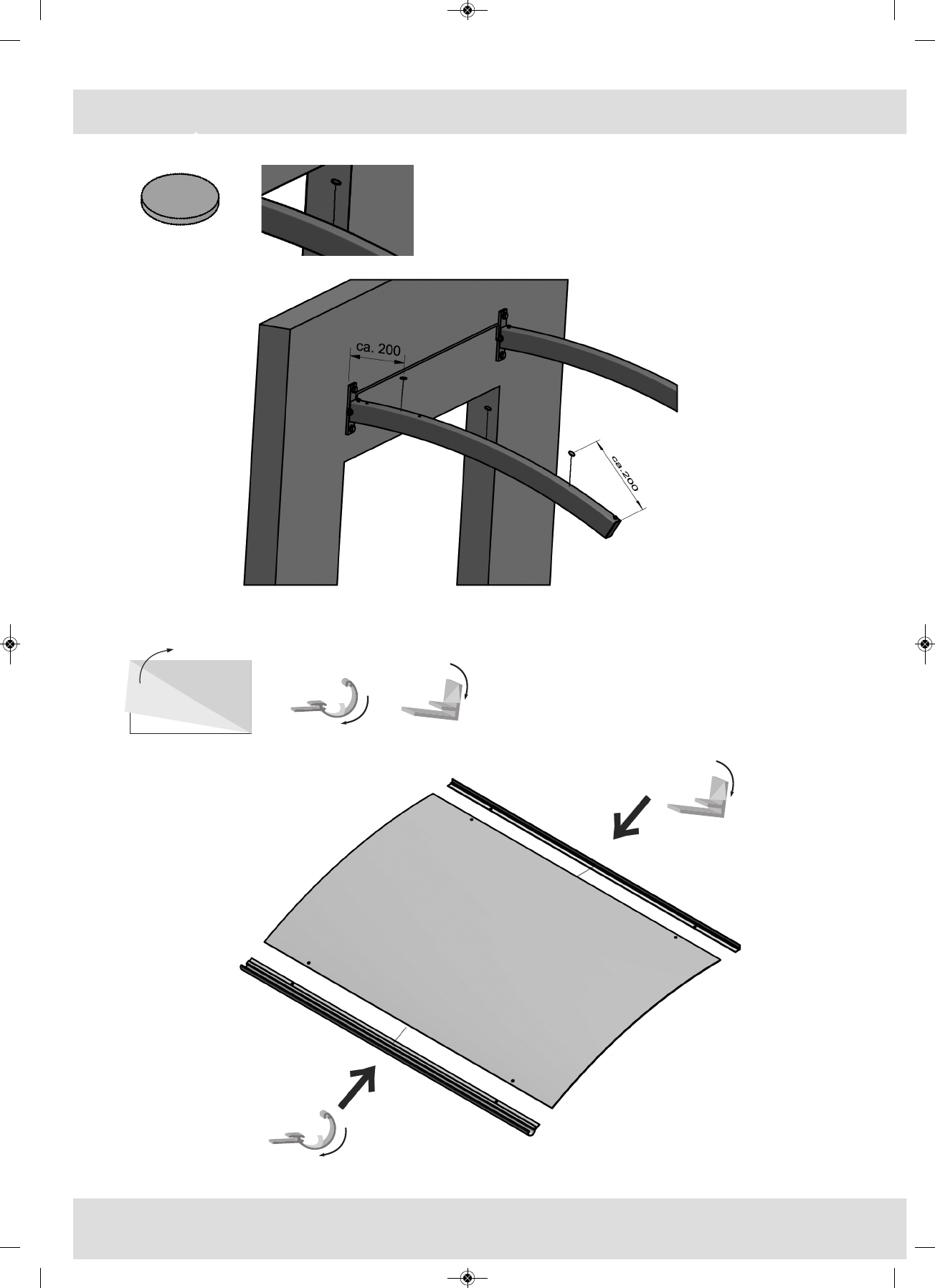 ca. 200

ca.200