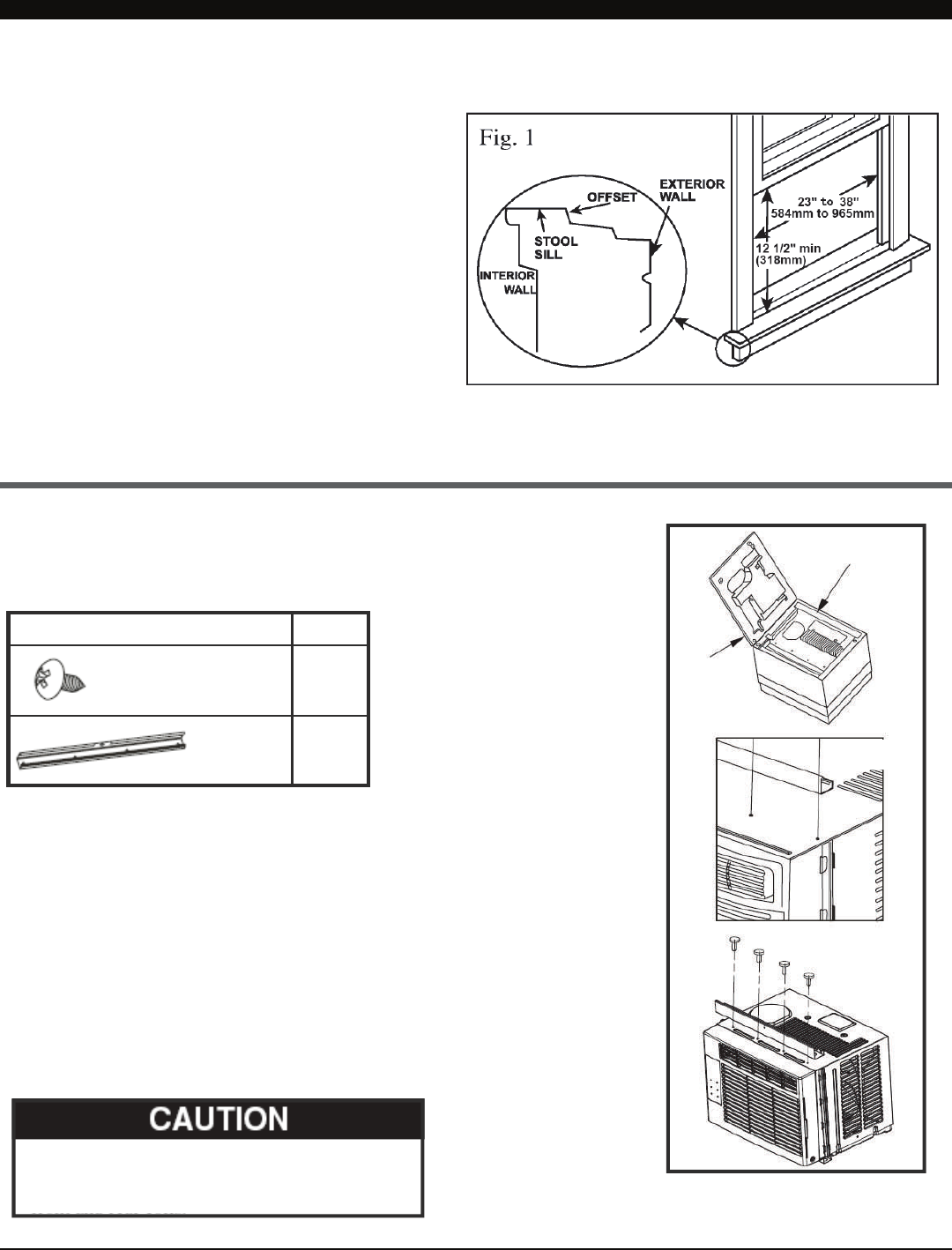 Fig. 1

OFFSET

EXTERIOR WALL

STOOL SILL

INTERIOR WALL

23" to 38"
584mm to 965mm

12 1/2" min
(318mm)

CAUTION