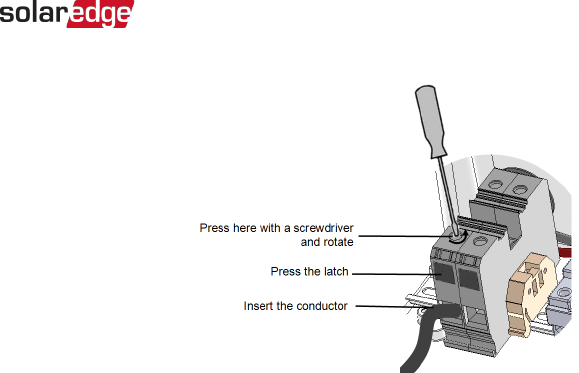 solaredge

Press here with a screwdriver and rotate

Press the latch

Insert the conductor