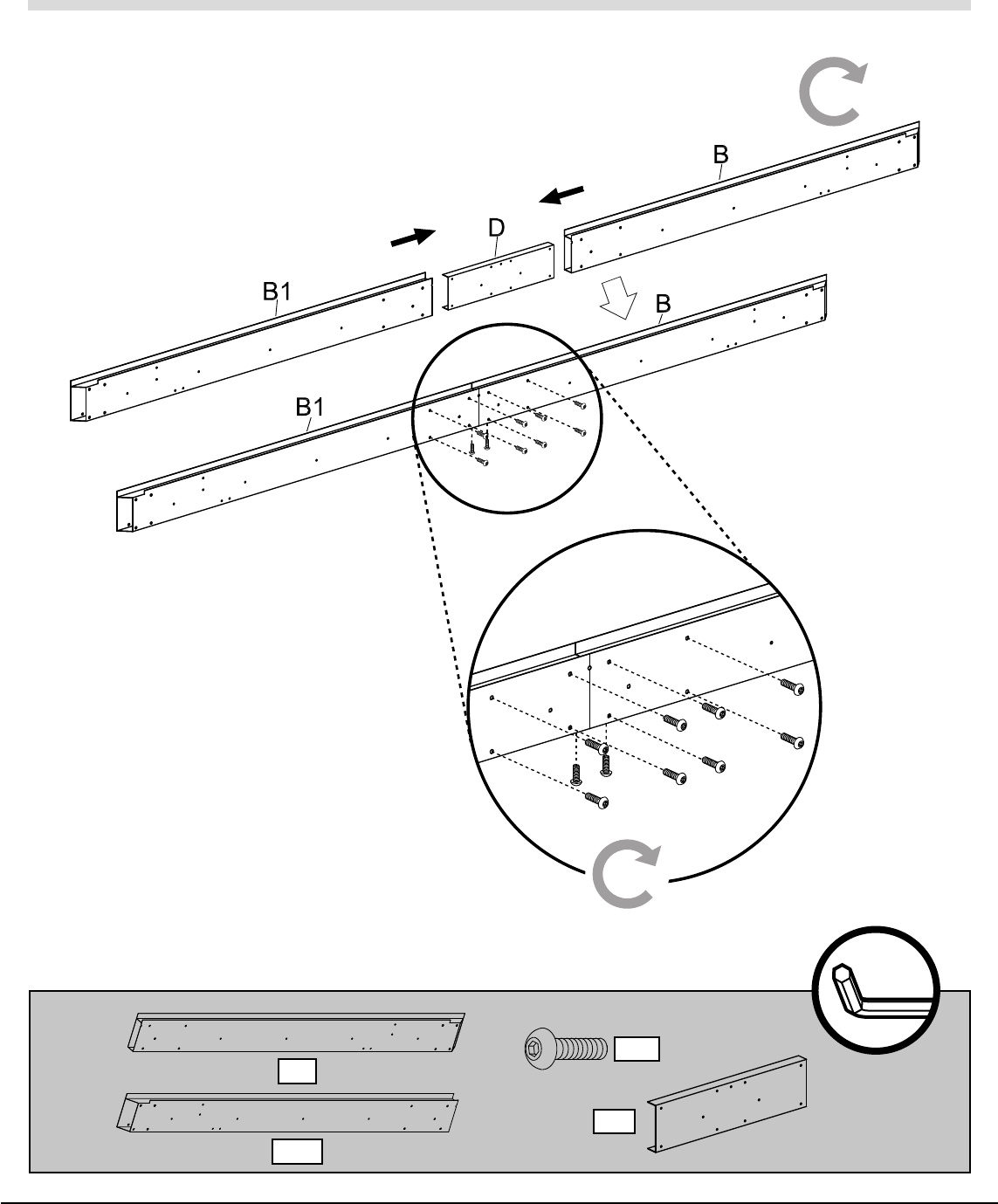 B

D

B1

B

B1