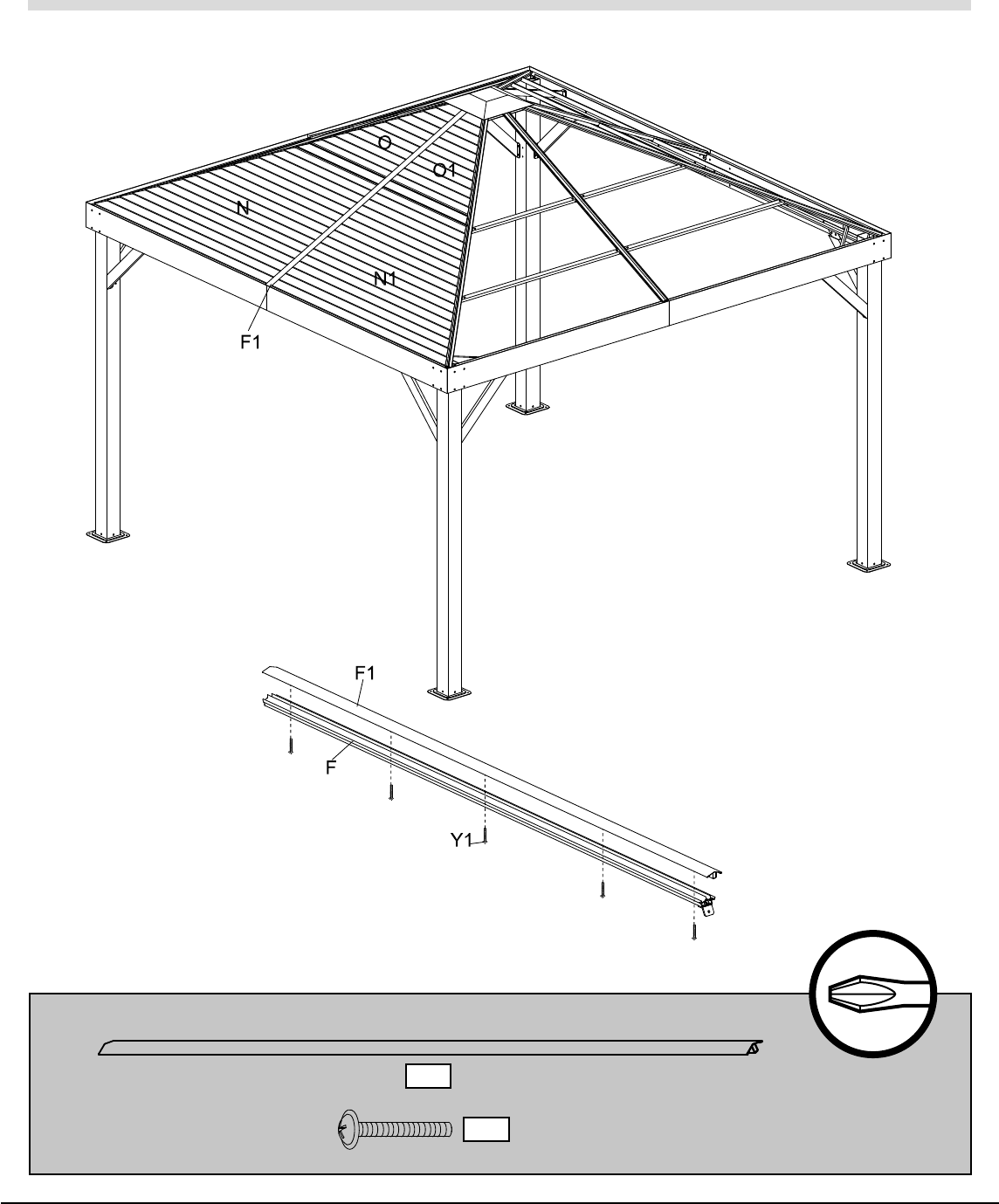 O
O1
N
N1
F1
F1
F
Y1