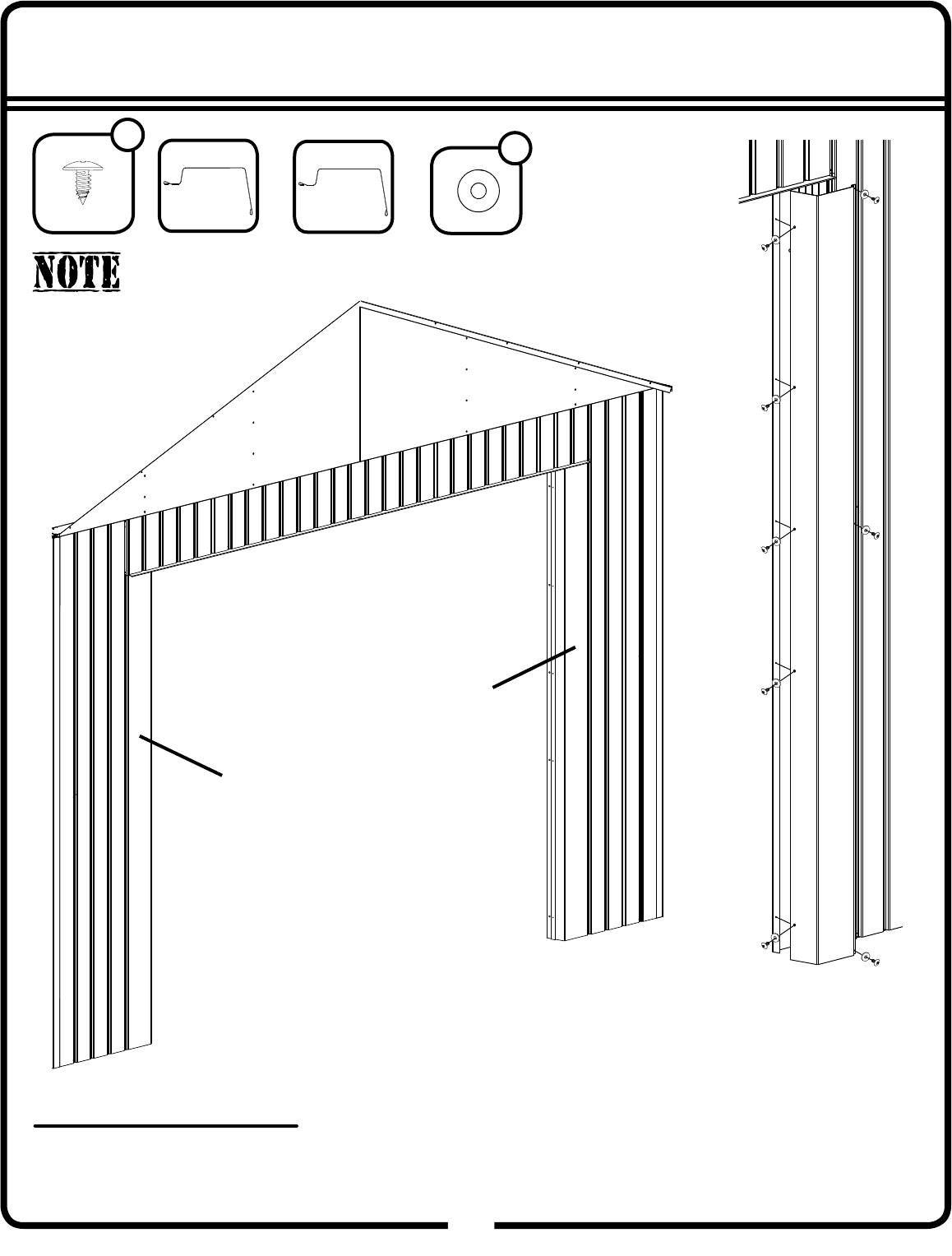 NOTE