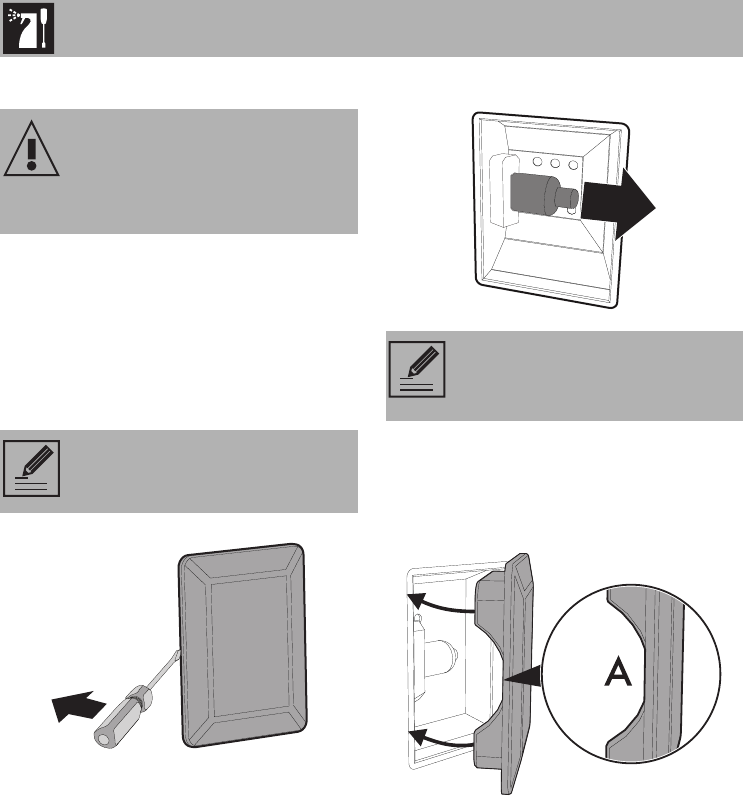 A