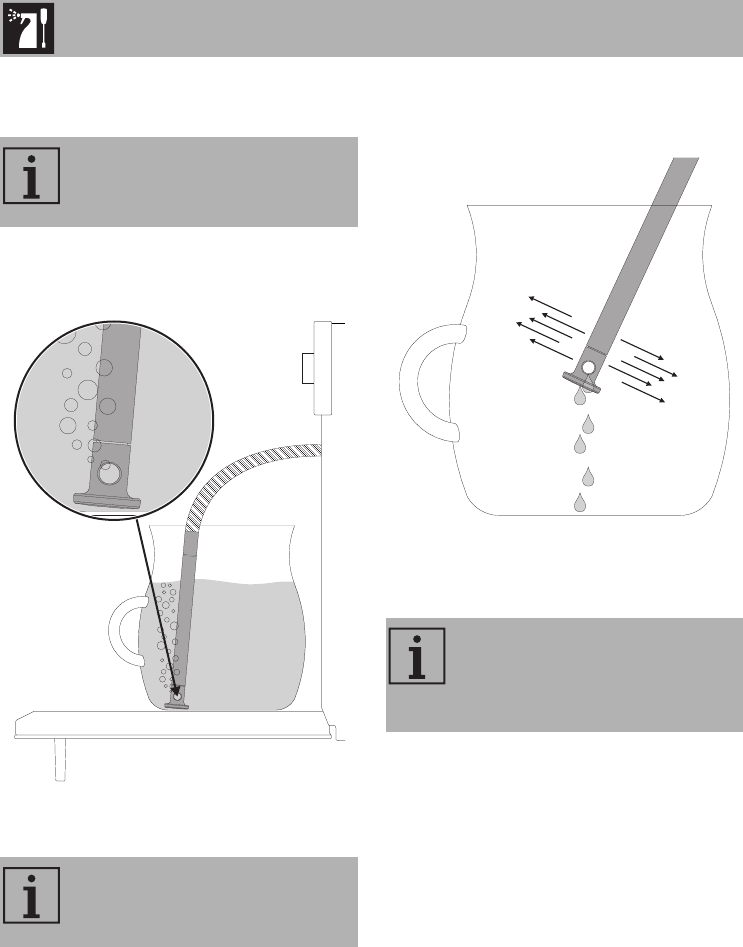 i

i

i