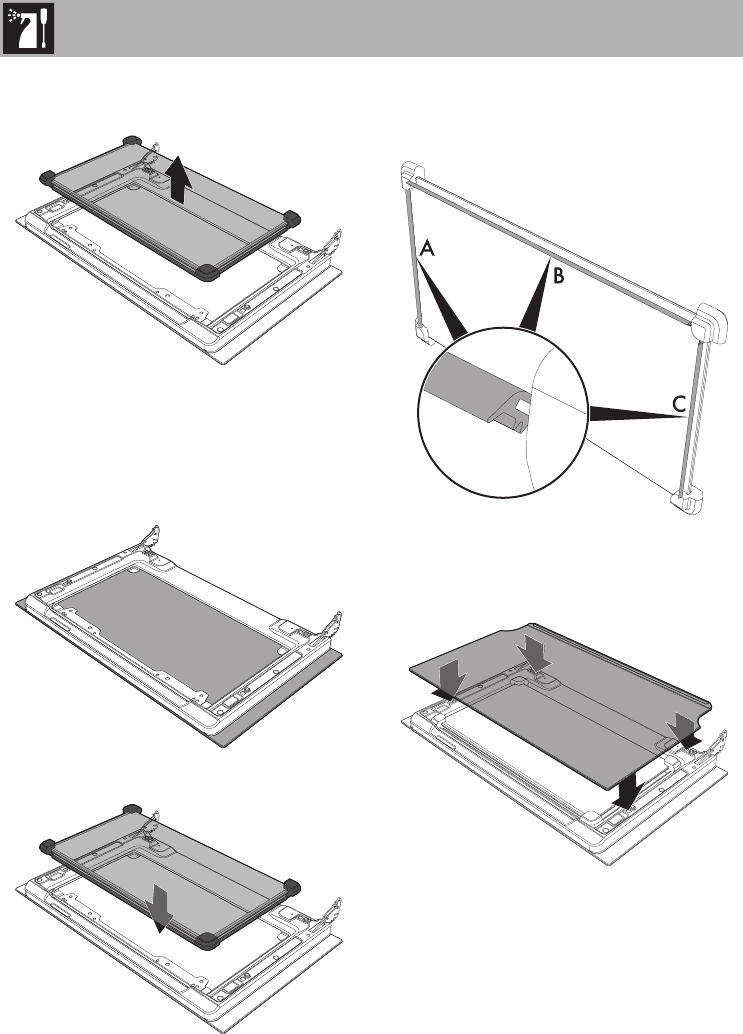 A

B

C