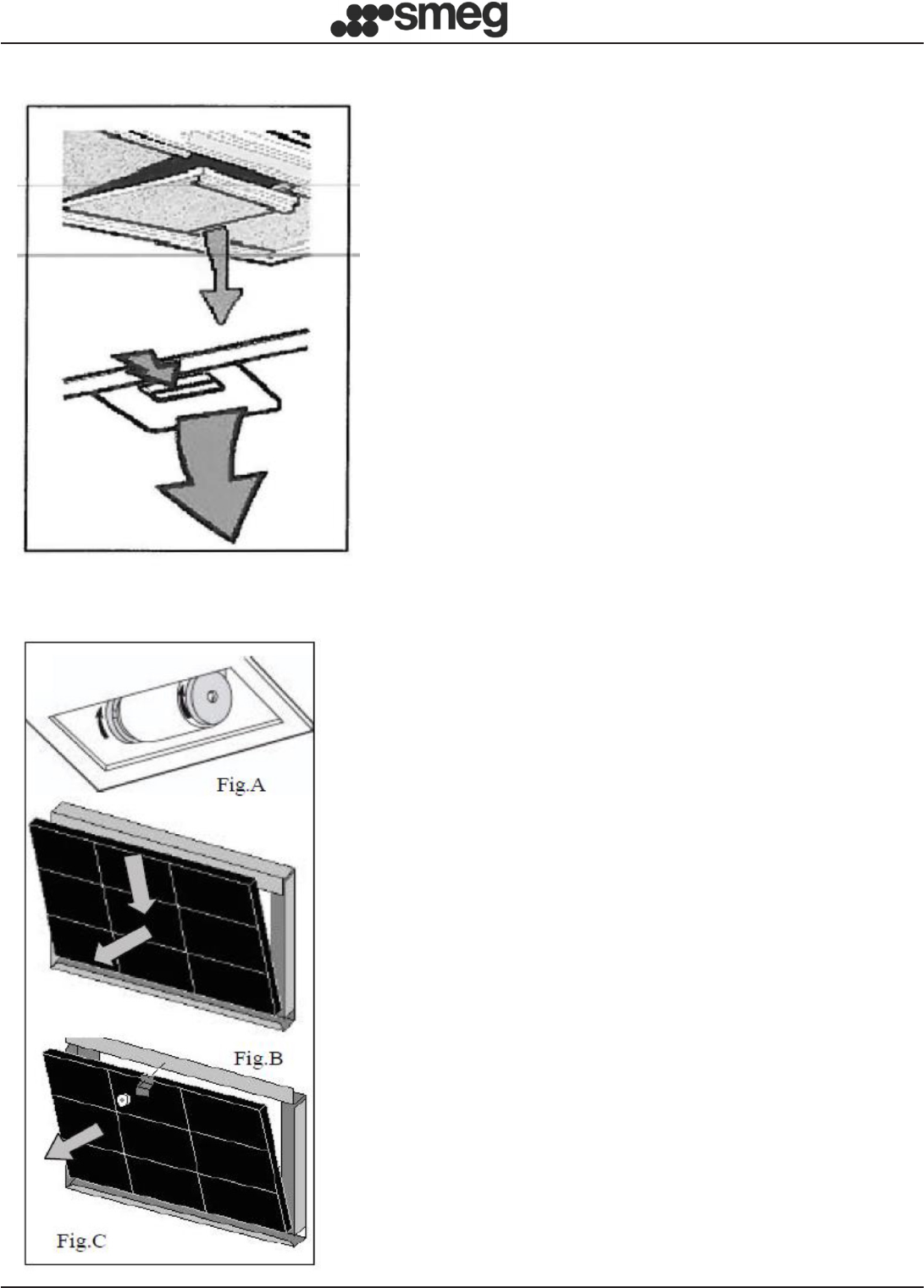 smeg

Fig.A

Fig.B

Fig.C