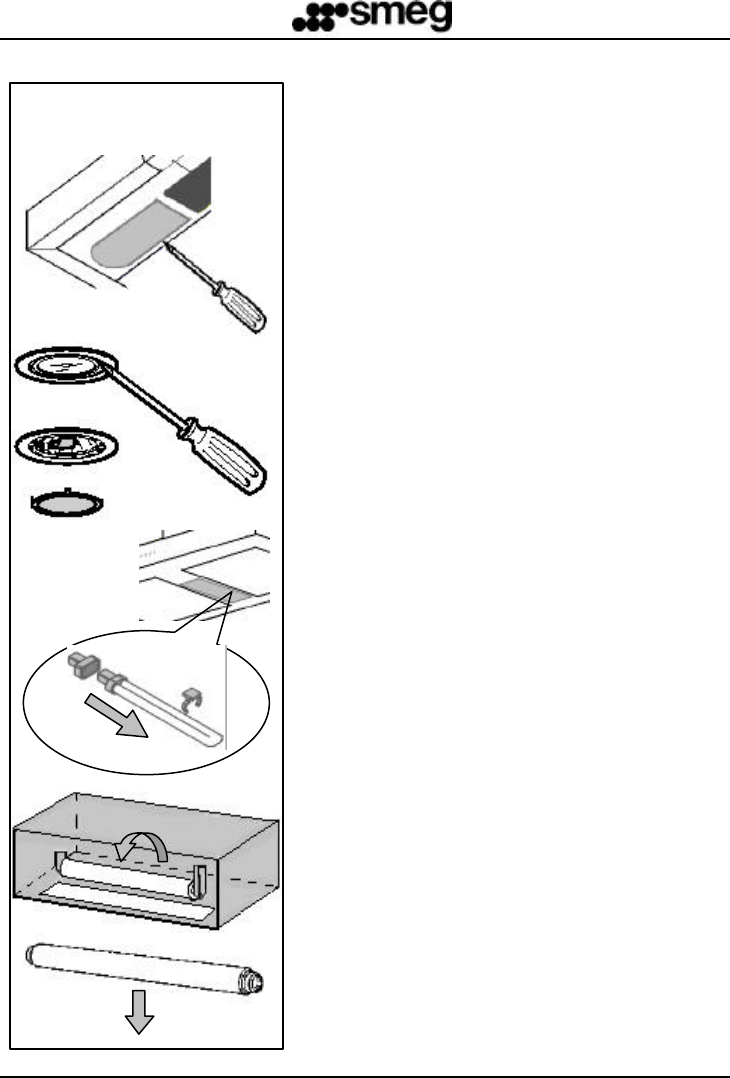 smeg