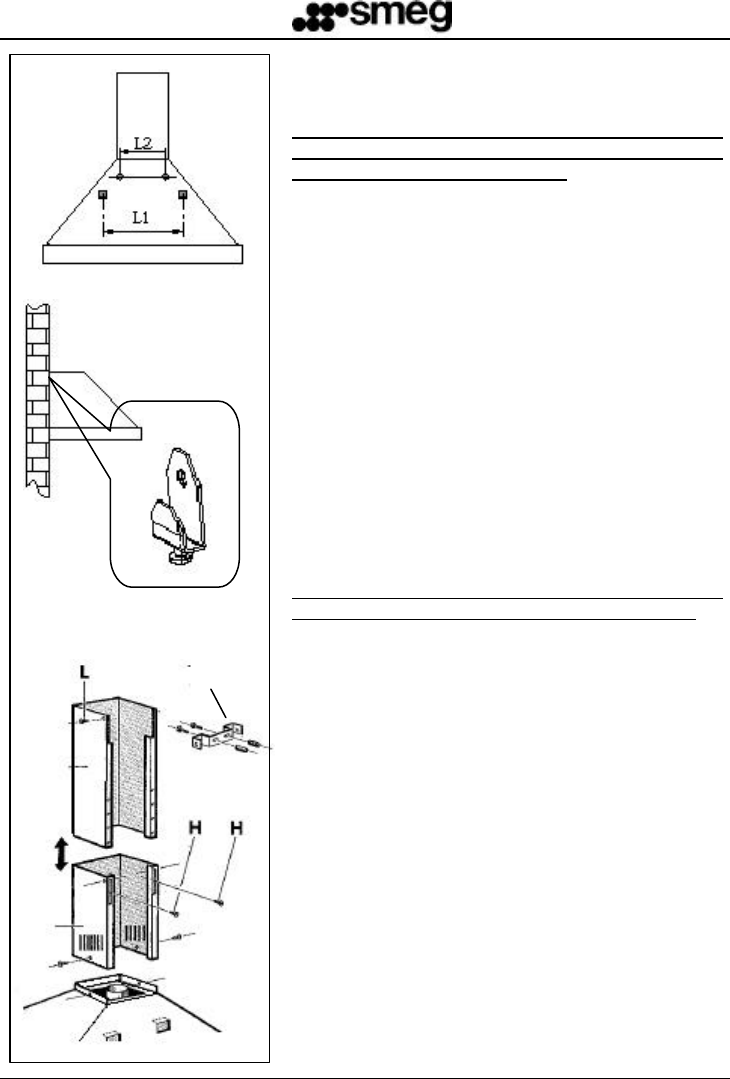 smeg

L2

L1

L

H

H