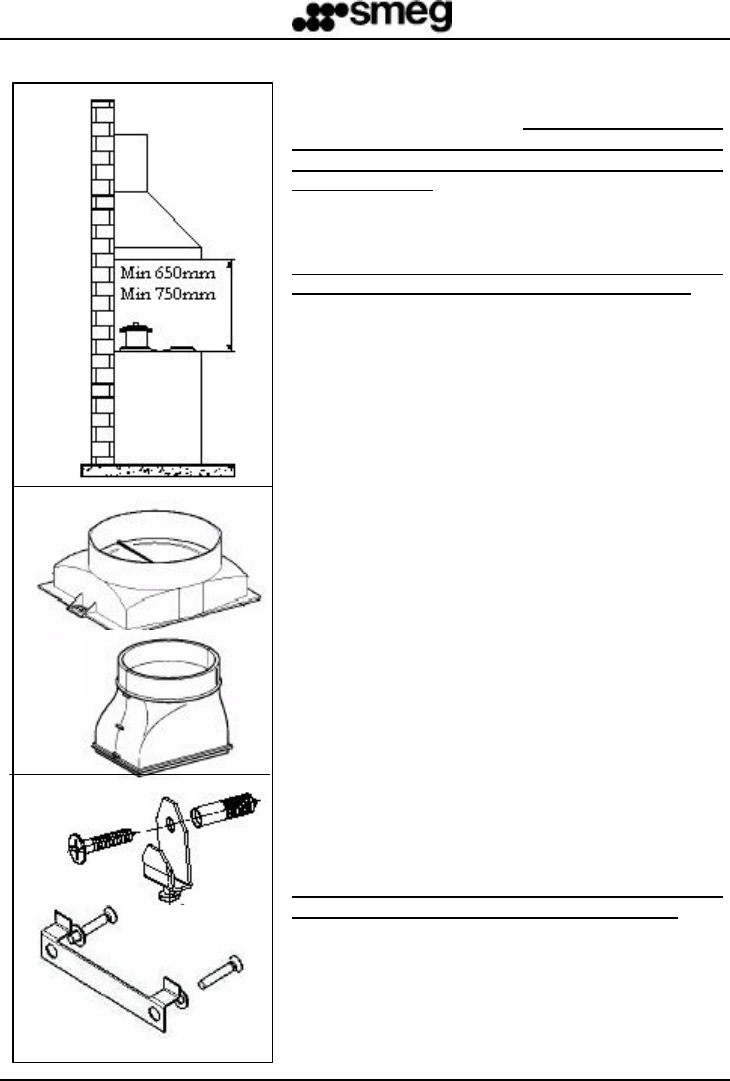 smeg

Min 650mm
Min 750mm