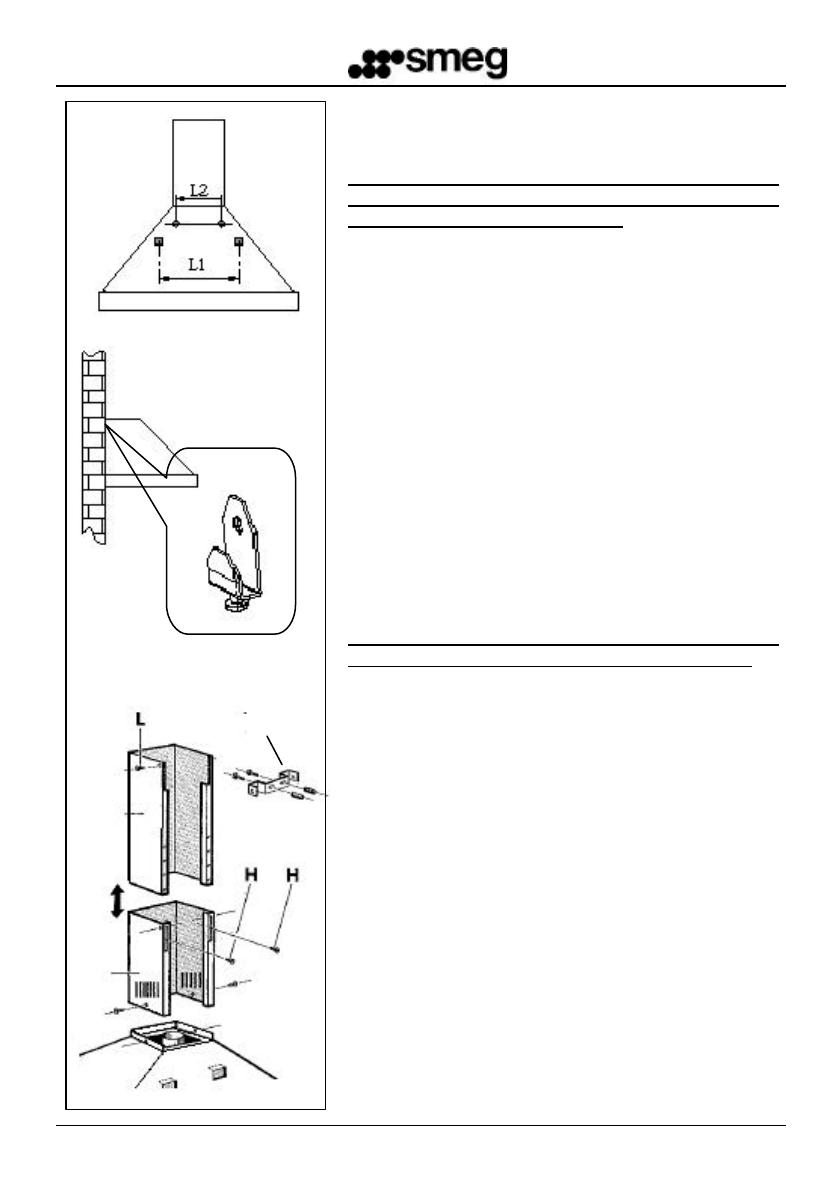 smeg

L2

L1

L

H

H