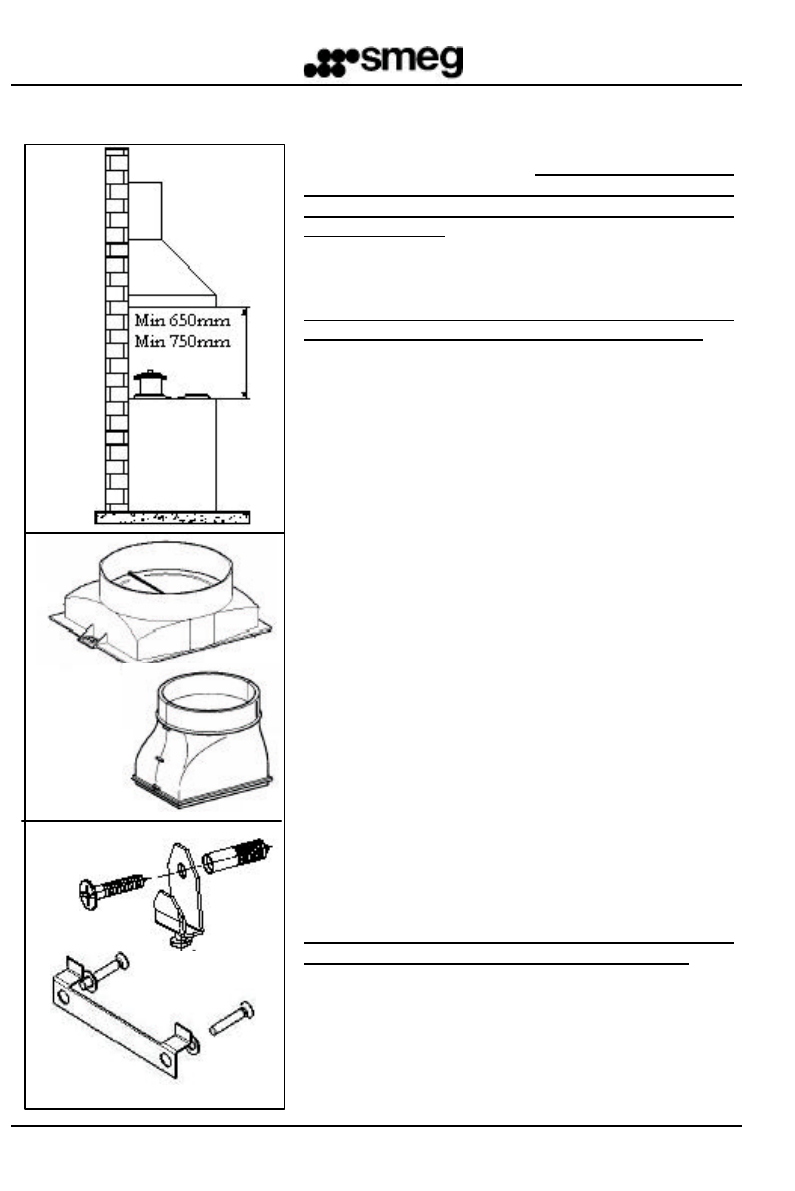 smeg

Min 650mm
Min 750mm