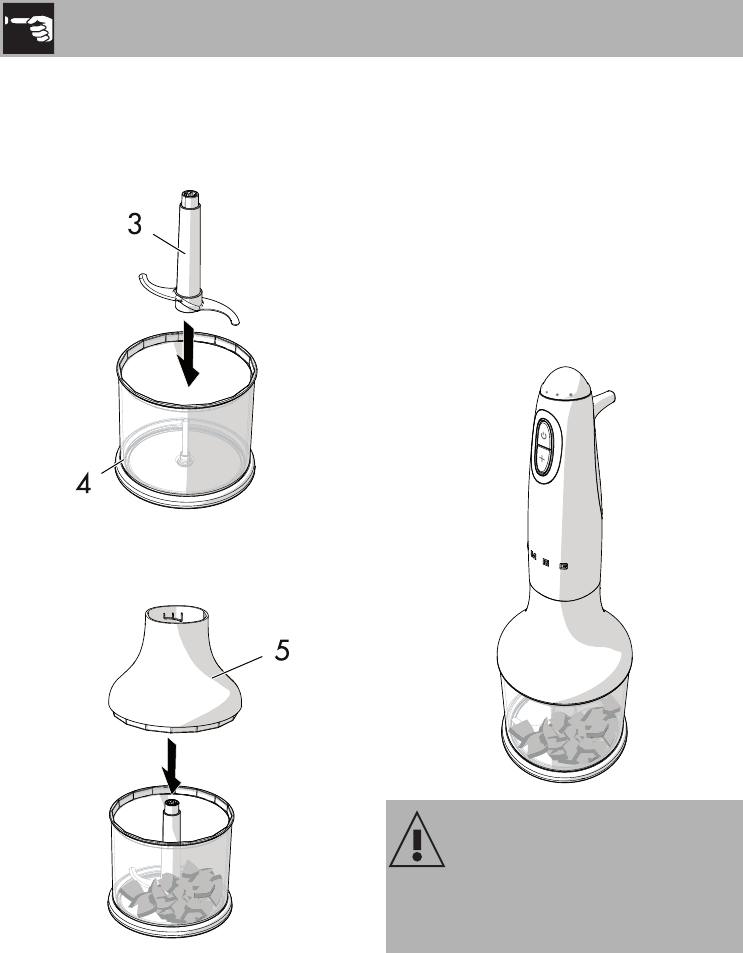 3

4

5