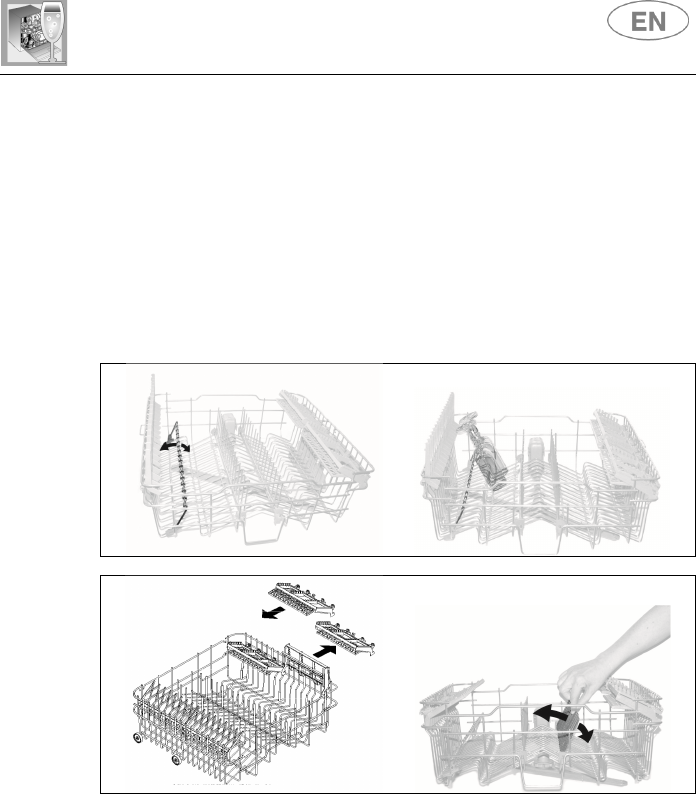 EN