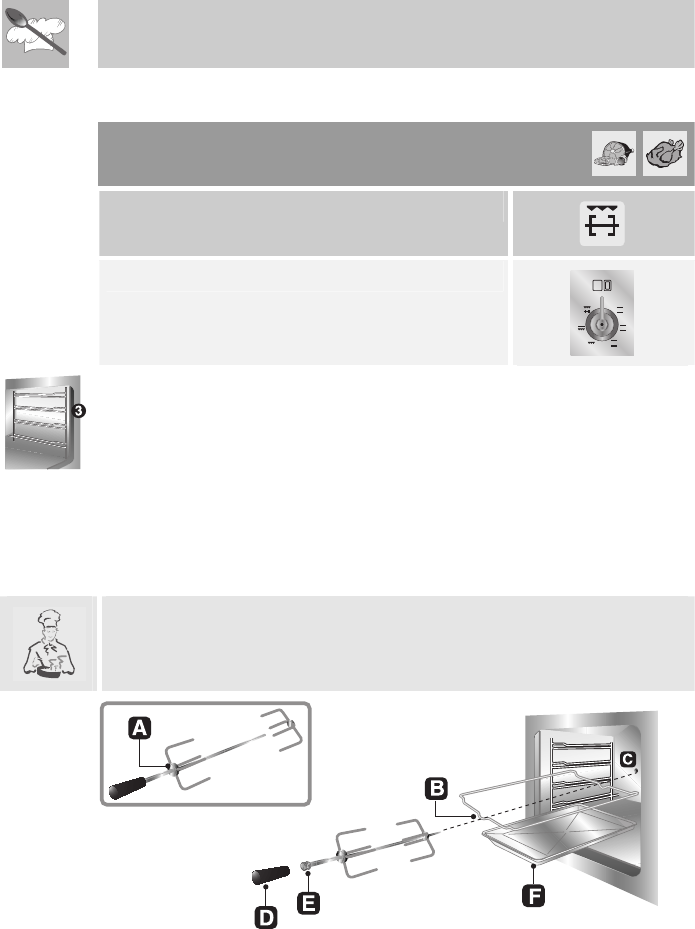 3

A

B

C

D

E

F