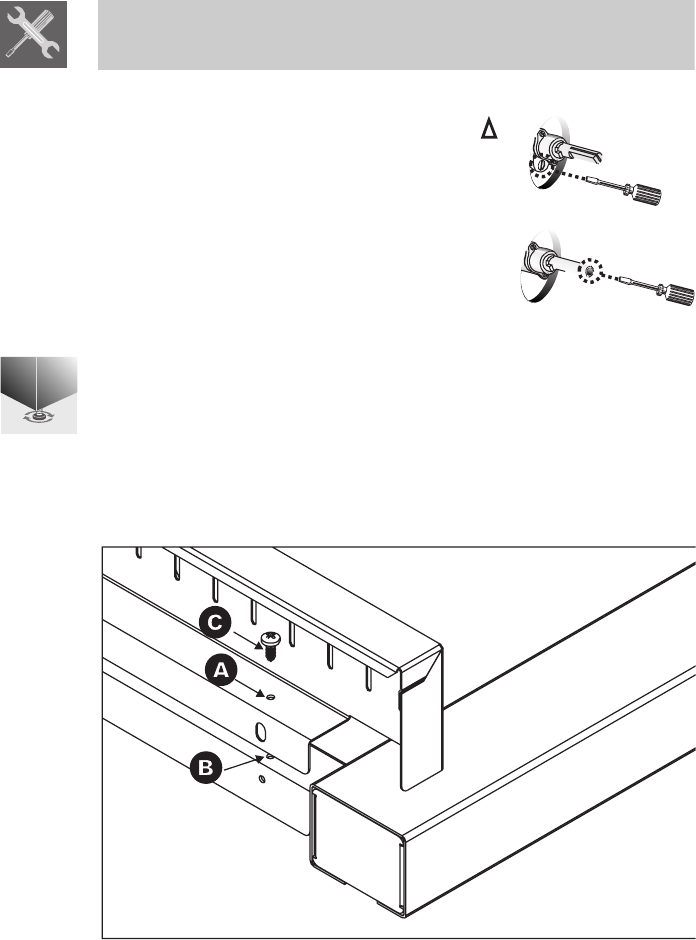 C

A

B