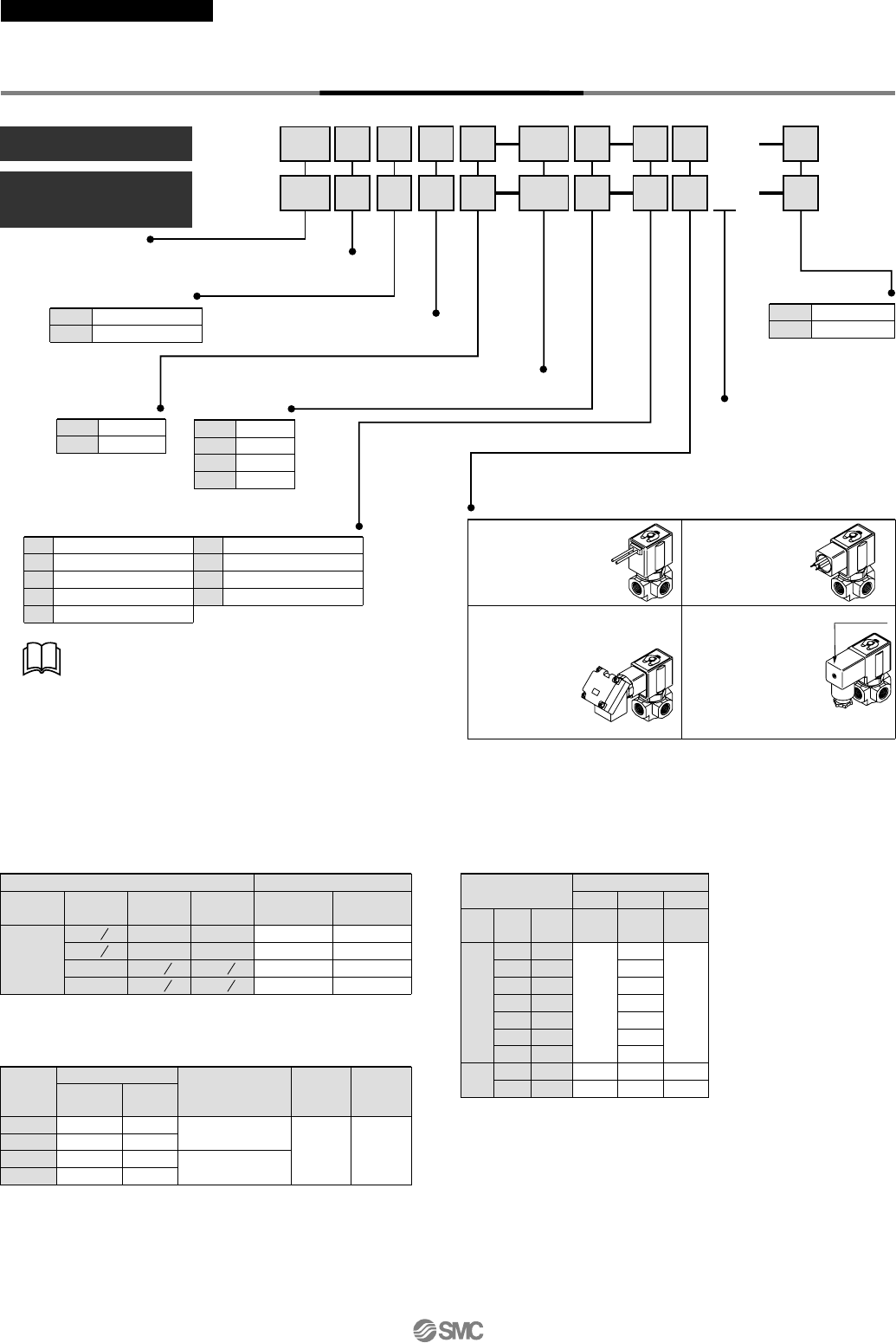 SMC