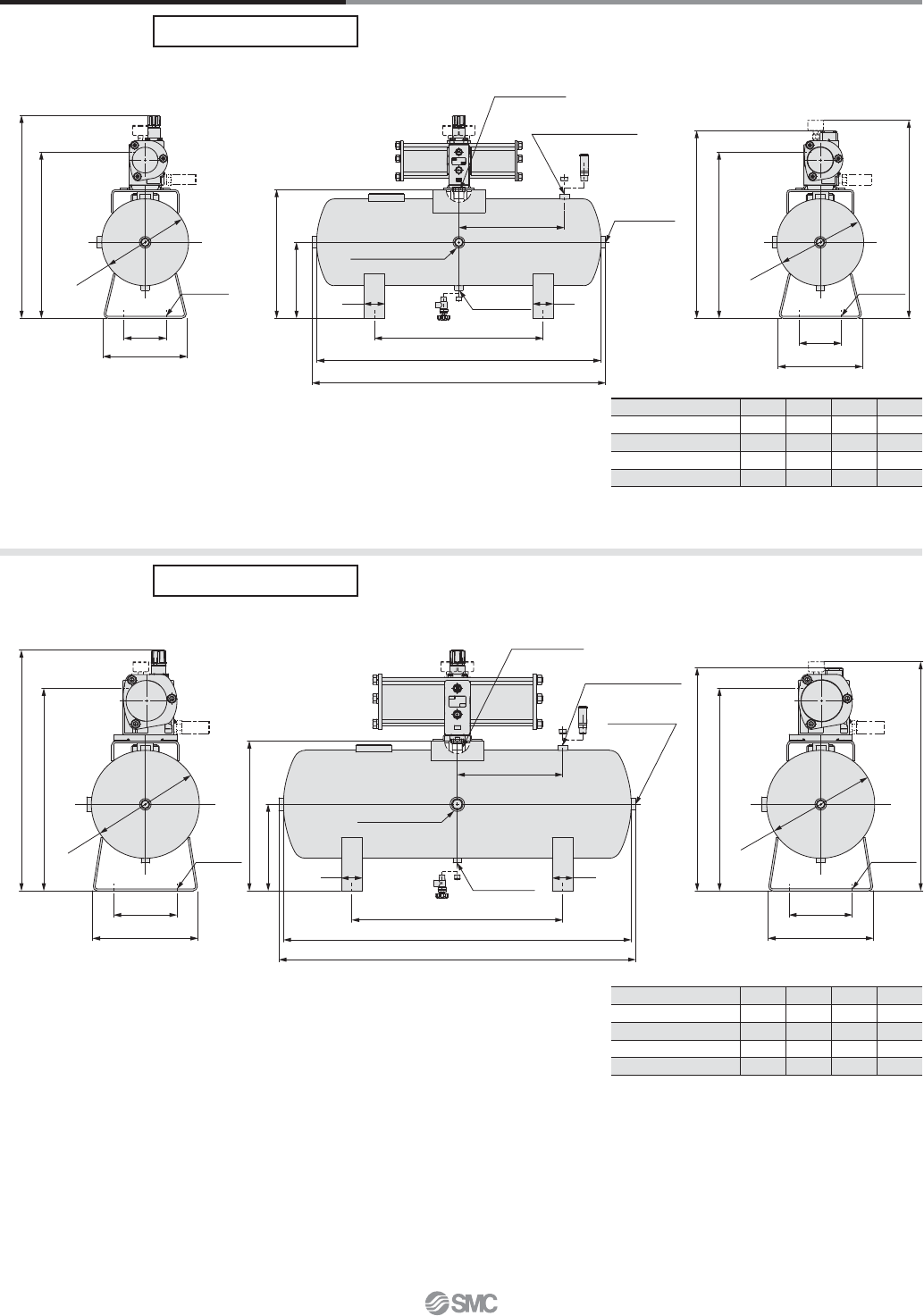 SMC