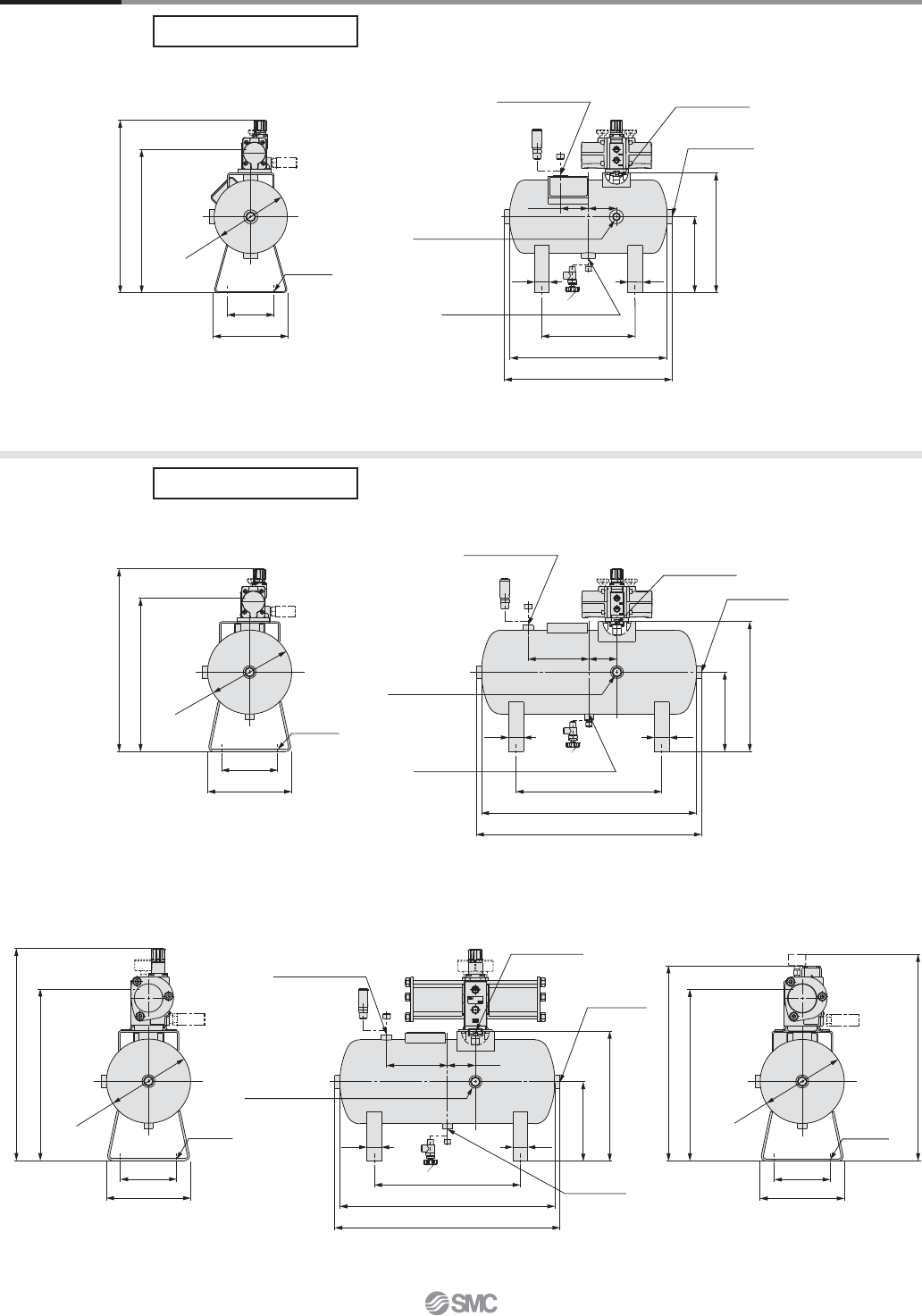 SMC