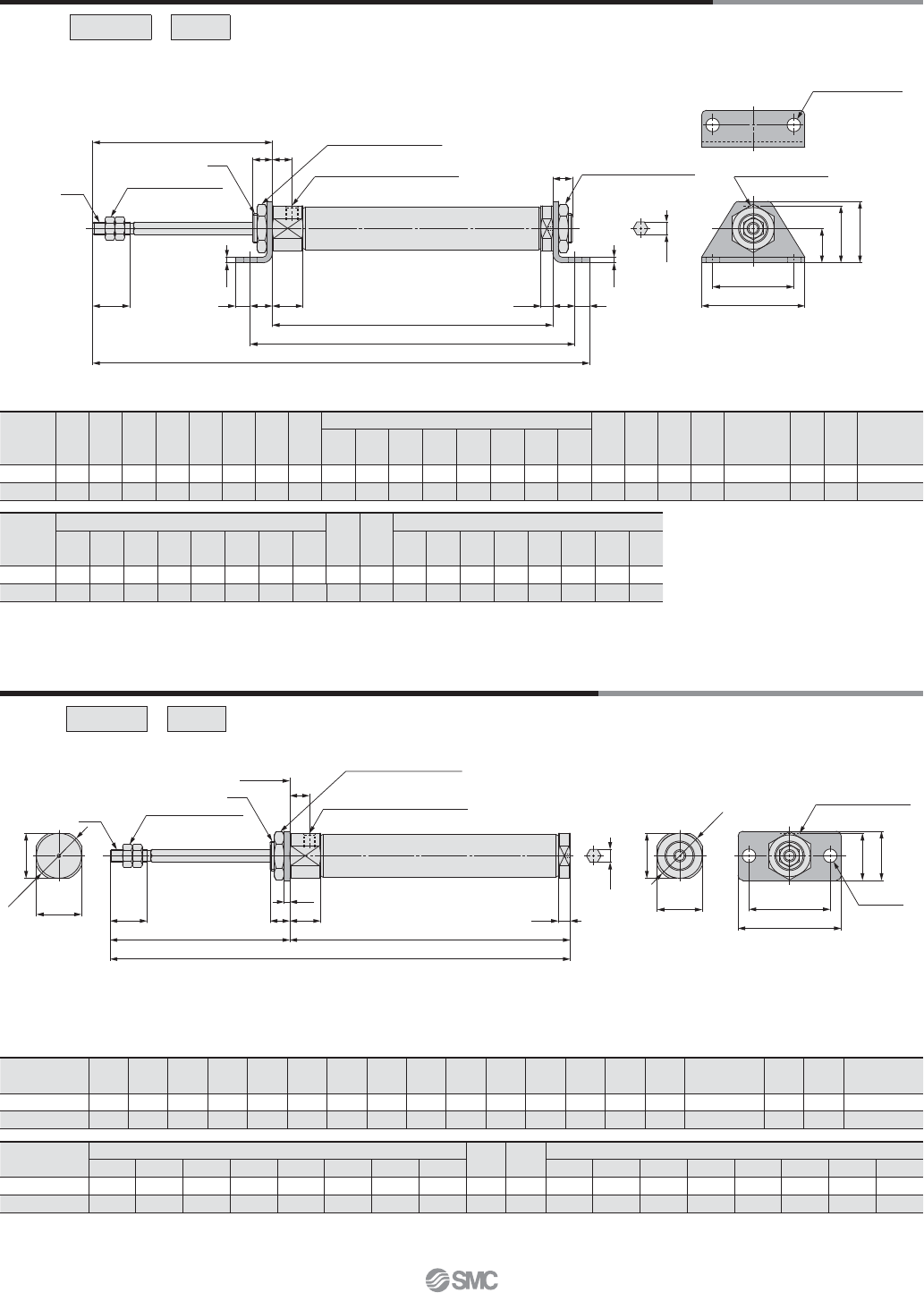 SMC