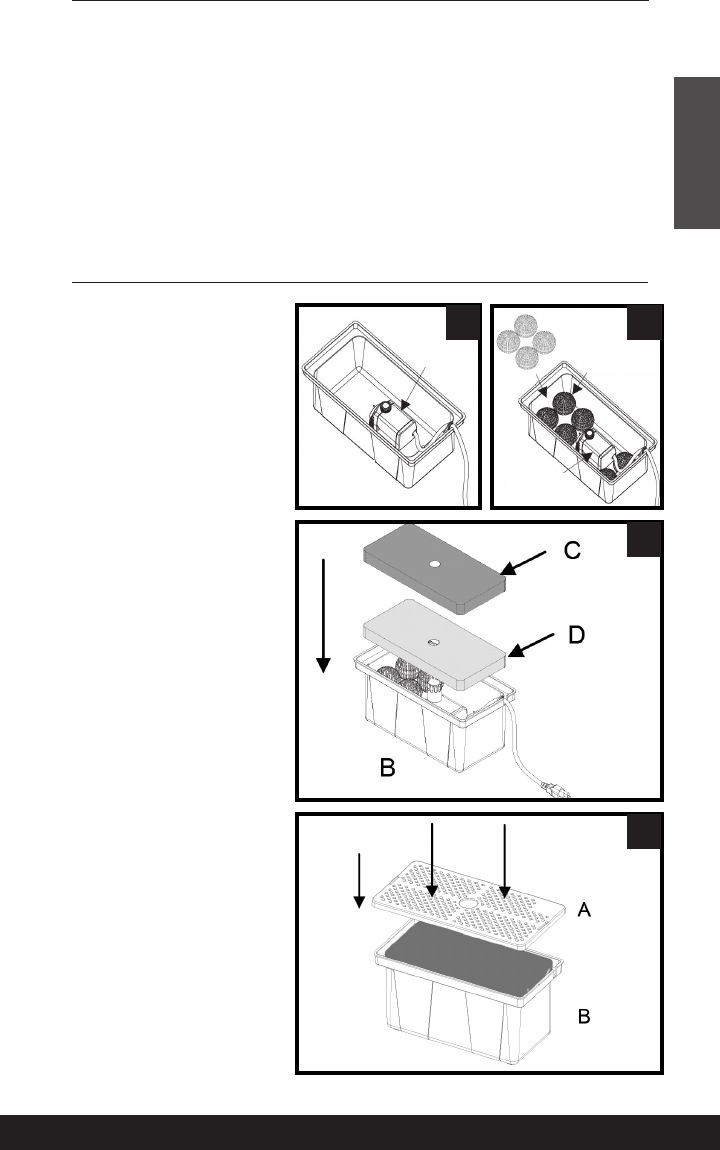 C

D

B

A

B