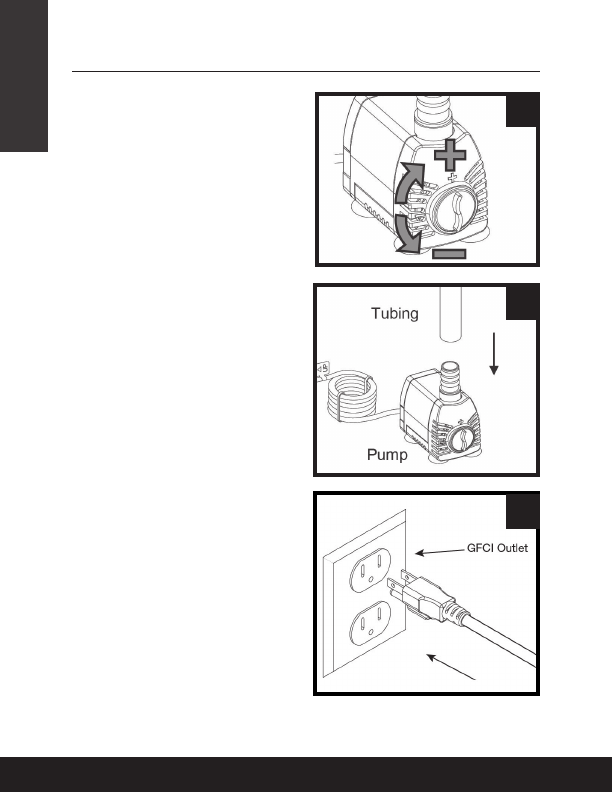 Tubing

Pump

GFCI Outlet