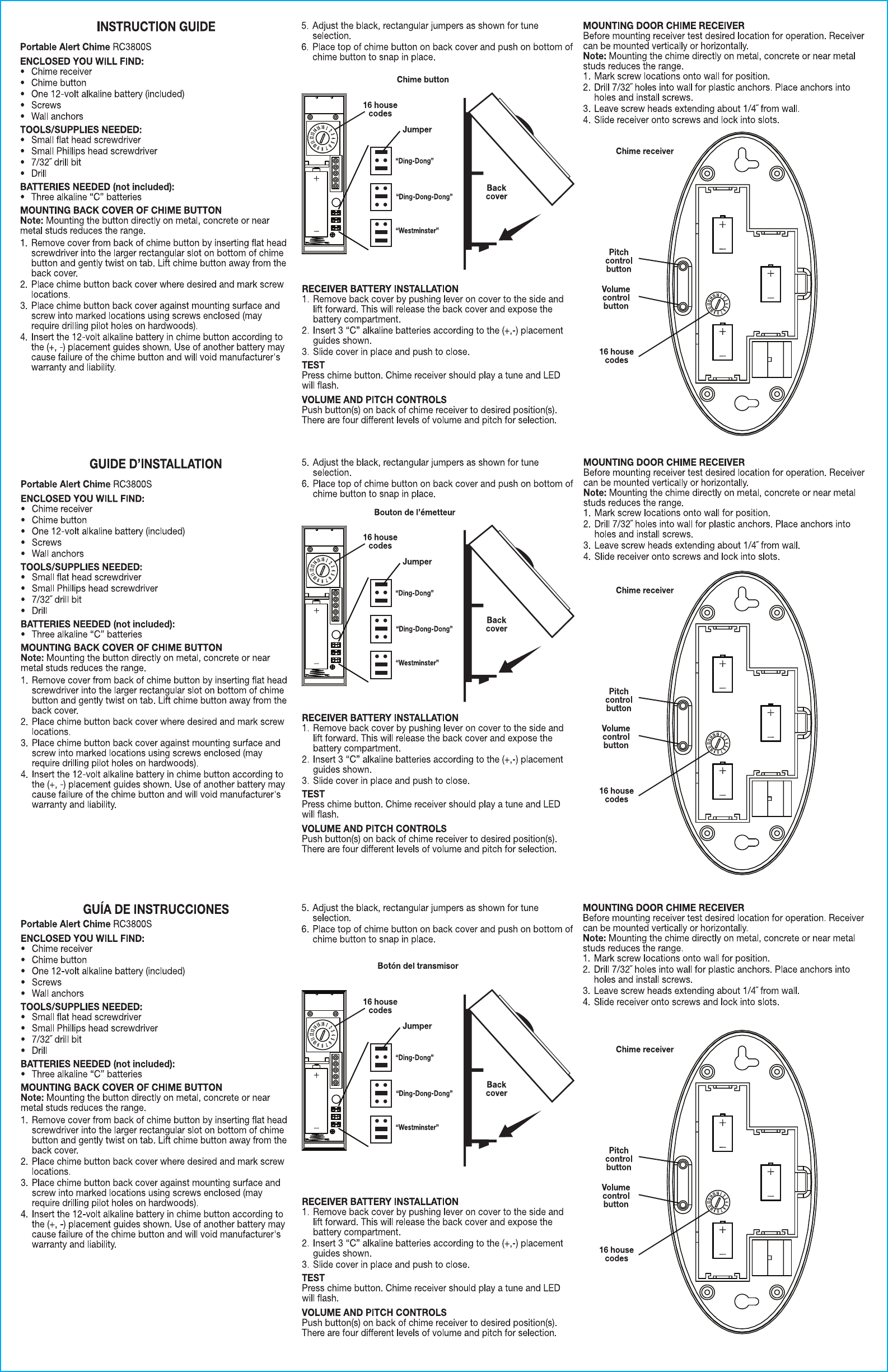 INSTRUCTION GUIDE

Portable Alert Chime RC3800S

ENCLOSED YOU WILL FIND:
• Chime receiver
• Chime button
• One 12-volt alkaline battery (included)
• Screws
• Wall anchors

TOOLS/SUPPLIES NEEDED:
• Small flat head screwdriver
• Small Phillips head screwdriver
• 7/32″ drill bit
• Drill

BATTERIES NEEDED (not included):
• Three alkaline "C" batteries

MOUNTING BACK COVER OF CHIME BUTTON
Note: Mounting the button directly on metal, concrete or near metal studs reduces the range.
1. Remove cover from back of chime button by inserting flat head screwdriver into the larger rectangular slot on bottom of chime button and gently twist on tab. Lift chime button away from the back cover.
2. Place chime button back cover where desired and mark screw locations.
3. Place chime button back cover against mounting surface and screw into marked locations using screws enclosed (may require drilling pilot holes on hardwoods).
4. Insert the 12-volt alkaline battery in chime button according to the (+, -) placement guides shown. Use of another battery may cause failure of the chime button and will void manufacturer's warranty and liability.

5. Adjust the black, rectangular jumpers as shown for tune selection.
6. Place top of chime button on back cover and push on bottom of chime button to snap in place.

Chime button
16 house codes
Jumper
"Ding-Dong"
"Ding-Dong-Dong"
"Westminster"
Back cover

RECEIVER BATTERY INSTALLATION
1. Remove back cover by pushing lever on cover to the side and lift forward. This will release the back cover and expose the battery compartment.
2. Insert 3 "C" alkaline batteries according to the (+,-) placement guides shown.
3. Slide cover in place and push to close.

TEST
Press chime button. Chime receiver should play a tune and LED will flash.

VOLUME AND PITCH CONTROLS
Push button(s) on back of chime receiver to desired position(s). There are four different levels of volume and pitch for selection.

MOUNTING DOOR CHIME RECEIVER
Before mounting receiver test desired location for operation. Receiver can be mounted vertically or horizontally.
Note: Mounting the chime directly on metal, concrete or near metal studs reduces the range.
1. Mark screw locations onto wall for position.
2. Drill 7/32″ holes into wall for plastic anchors. Place anchors into holes and install screws.
3. Leave screw heads extending about 1/4″ from wall.
4. Slide receiver onto screws and lock into slots.

Chime receiver
Pitch control button
Volume control button
16 house codes

GUIDE D'INSTALLATION

Portable Alert Chime RC3800S

ENCLOSED YOU WILL FIND:
• Chime receiver
• Chime button
• One 12-volt alkaline battery (included)
• Screws
• Wall anchors

TOOLS/SUPPLIES NEEDED:
• Small flat head screwdriver
• Small Phillips head screwdriver
• 7/32″ drill bit
• Drill

BATTERIES NEEDED (not included):
• Three alkaline "C" batteries

MOUNTING BACK COVER OF CHIME BUTTON
Note: Mounting the button directly on metal, concrete or near metal studs reduces the range.
1. Remove cover from back of chime button by inserting flat head screwdriver into the larger rectangular slot on bottom of chime button and gently twist on tab. Lift chime button away from the back cover.
2. Place chime button back cover where desired and mark screw locations.
3. Place chime button back cover against mounting surface and screw into marked locations using screws enclosed (may require drilling pilot holes on hardwoods).
4. Insert the 12-volt alkaline battery in chime button according to the (+, -) placement guides shown. Use of another battery may cause failure of the chime button and will void manufacturer's warranty and liability.

5. Adjust the black, rectangular jumpers as shown for tune selection.
6. Place top of chime button on back cover and push on bottom of chime button to snap in place.

Bouton de l'émetteur
16 house codes
Jumper
"Ding-Dong"
"Ding-Dong-Dong"
"Westminster"
Back cover

RECEIVER BATTERY INSTALLATION
1. Remove back cover by pushing lever on cover to the side and lift forward. This will release the back cover and expose the battery compartment.
2. Insert 3 "C" alkaline batteries according to the (+,-) placement guides shown.
3. Slide cover in place and push to close.

TEST
Press chime button. Chime receiver should play a tune and LED will flash.

VOLUME AND PITCH CONTROLS
Push button(s) on back of chime receiver to desired position(s). There are four different levels of volume and pitch for selection.

MOUNTING DOOR CHIME RECEIVER
Before mounting receiver test desired location for operation. Receiver can be mounted vertically or horizontally.
Note: Mounting the chime directly on metal, concrete or near metal studs reduces the range.
1. Mark screw locations onto wall for position.
2. Drill 7/32″ holes into wall for plastic anchors. Place anchors into holes and install screws.
3. Leave screw heads extending about 1/4″ from wall.
4. Slide receiver onto screws and lock into slots.

Chime receiver
Pitch control button
Volume control button
16 house codes

GUÍA DE INSTRUCCIONES
Portable Alert Chime RC3800S

ENCLOSED YOU WILL FIND:
• Chime receiver
• Chime button
• One 12-volt alkaline battery (included)
• Screws
• Wall anchors

TOOLS/SUPPLIES NEEDED:
• Small flat head screwdriver
• Small Phillips head screwdriver
• 7/32″ drill bit
• Drill

BATTERIES NEEDED (not included):
• Three alkaline "C" batteries

MOUNTING BACK COVER OF CHIME BUTTON
Note: Mounting the button directly on metal, concrete or near metal studs reduces the range.
1. Remove cover from back of chime button by inserting flat head screwdriver into the larger rectangular slot on bottom of chime button and gently twist on tab. Lift chime button away from the back cover.
2. Place chime button back cover where desired and mark screw locations.
3. Place chime button back cover against mounting surface and screw into marked locations using screws enclosed (may require drilling pilot holes on hardwoods).
4. Insert the 12-volt alkaline battery in chime button according to the (+, -) placement guides shown. Use of another battery may cause failure of the chime button and will void manufacturer's warranty and liability.

5. Adjust the black, rectangular jumpers as shown for tune selection.
6. Place top of chime button on back cover and push on bottom of chime button to snap in place.

Botón del transmisor
16 house codes
Jumper
"Ding-Dong"
"Ding-Dong-Dong"
"Westminster"
Back cover

RECEIVER BATTERY INSTALLATION
1. Remove back cover by pushing lever on cover to the side and lift forward. This will release the back cover and expose the battery compartment.
2. Insert 3 "C" alkaline batteries according to the (+,-) placement guides shown.
3. Slide cover in place and push to close.

TEST
Press chime button. Chime receiver should play a tune and LED will flash.

VOLUME AND PITCH CONTROLS
Push button(s) on back of chime receiver to desired position(s). There are four different levels of volume and pitch for selection.

MOUNTING DOOR CHIME RECEIVER
Before mounting receiver test desired location for operation. Receiver can be mounted vertically or horizontally.
Note: Mounting the chime directly on metal, concrete or near metal studs reduces the range.
1. Mark screw locations onto wall for position.
2. Drill 7/32″ holes into wall for plastic anchors. Place anchors into holes and install screws.
3. Leave screw heads extending about 1/4″ from wall.
4. Slide receiver onto screws and lock into slots.

Chime receiver
Pitch control button
Volume control button
16 house codes