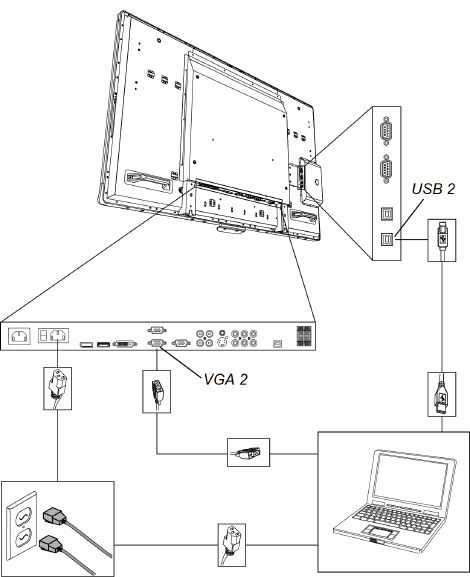 USB 2

VGA 2