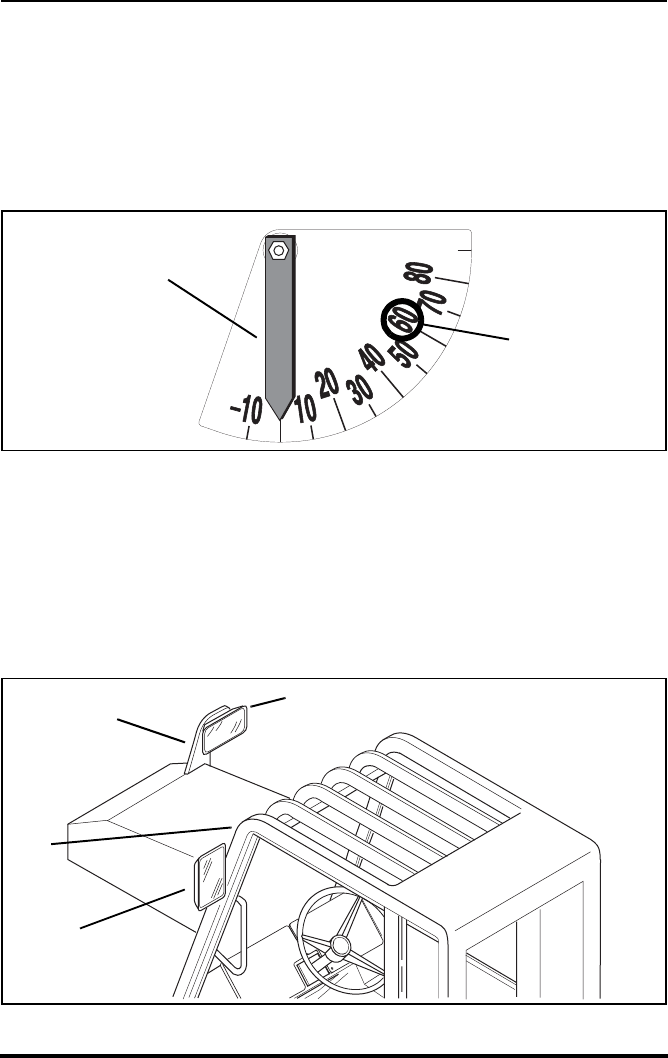 -10
10
20
30
40
50
60
70
80