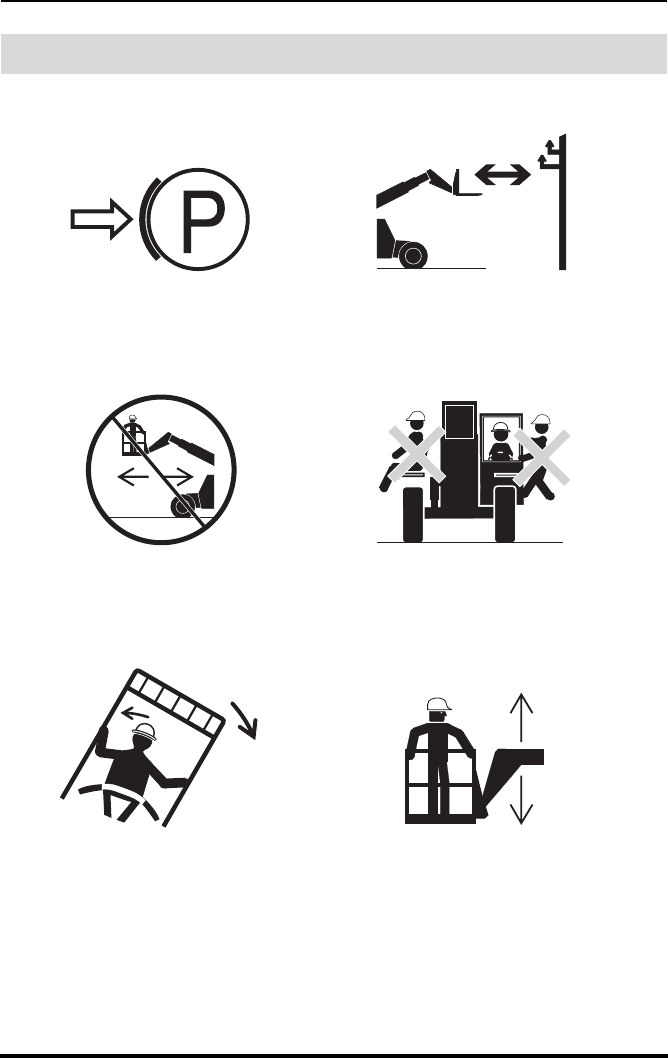 P