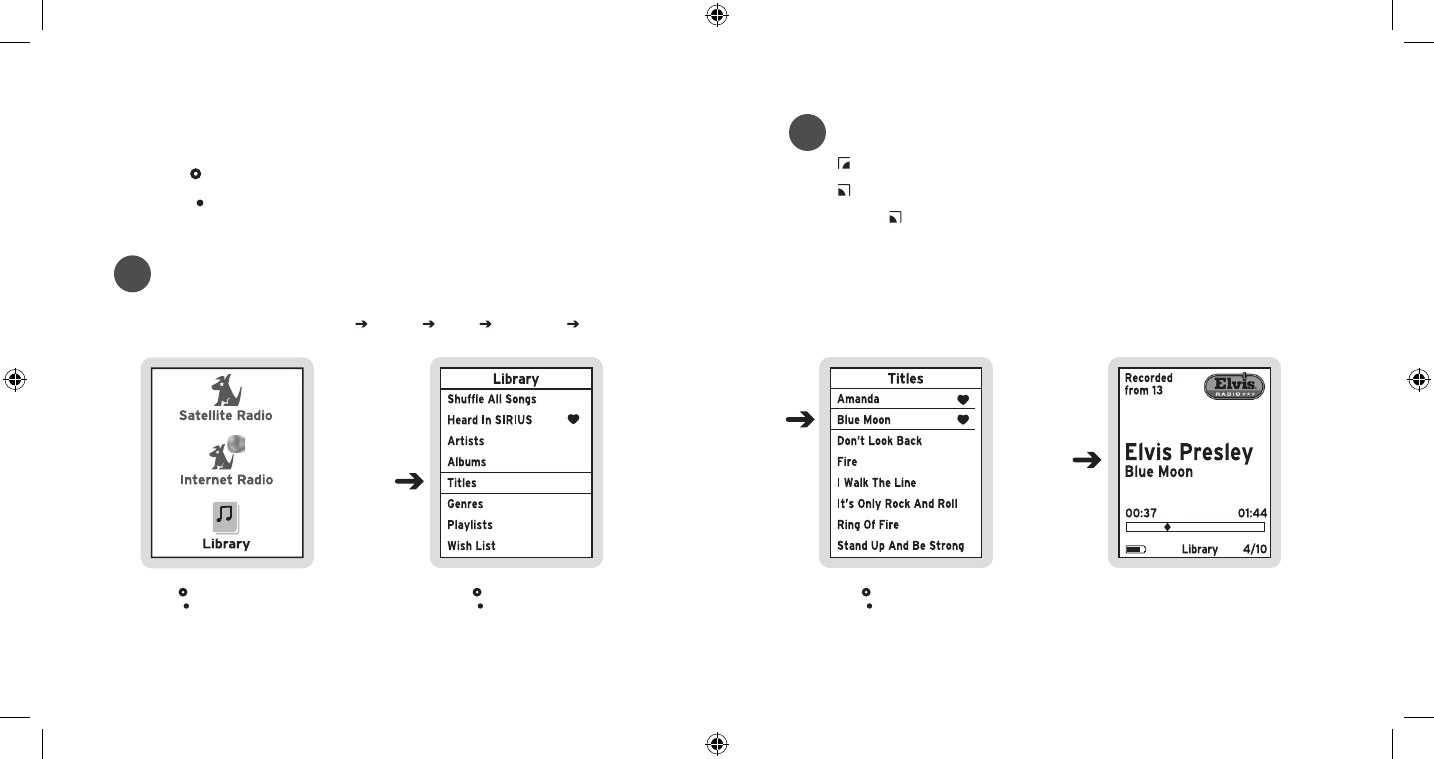 Satellite Radio
Internet Radio
Library

Library
Shuffle All Songs
Heard In SIRIUS
Artists
Albums
Titles
Genres
Playlists
Wish List

Titles
Amanda
Blue Moon
Don't Look Back
Fire
I Walk The Line
It's Only Rock And Roll
Ring Of Fire
Stand Up And Be Strong

Recorded from 13
Elvis RADIO
Elvis Presley
Blue Moon
00:37 01:44
Library 4/10