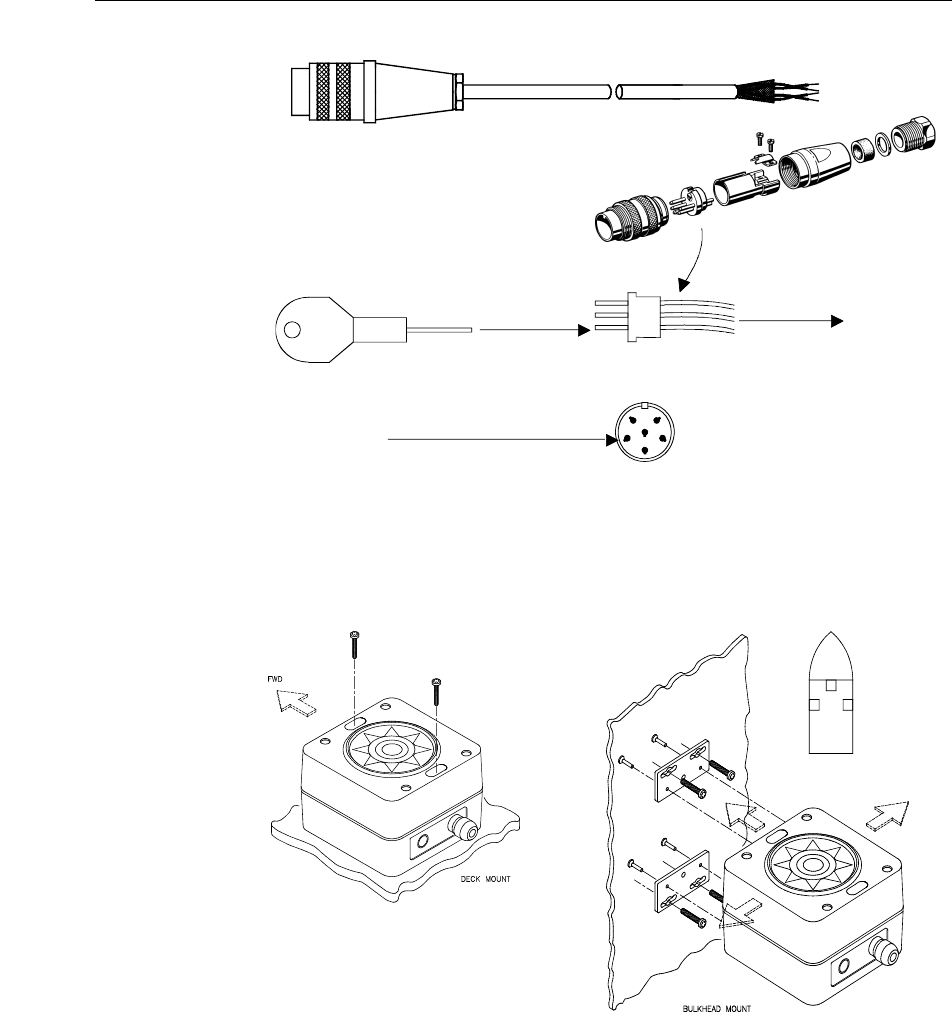 FWD

DECK MOUNT

BULKHEAD MOUNT