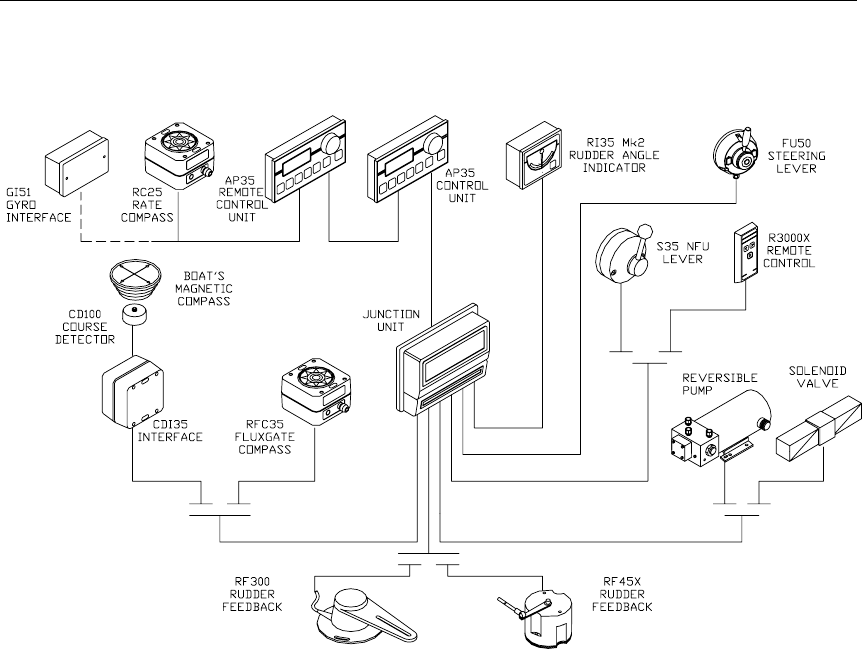 GI51 GYRO INTERFACE

RC25 RATE COMPASS

AP35 REMOTE CONTROL UNIT

AP35 CONTROL UNIT

RI35 Mk2 RUDDER ANGLE INDICATOR

FU50 STEERING LEVER

S35 NFU LEVER

R3000X REMOTE CONTROL

BOAT'S MAGNETIC COMPASS

CD100 COURSE DETECTOR

JUNCTION UNIT

CDI35 INTERFACE

RFC35 FLUXGATE COMPASS

REVERSIBLE PUMP

SOLENOID VALVE

RF300 RUDDER FEEDBACK

RF45X RUDDER FEEDBACK