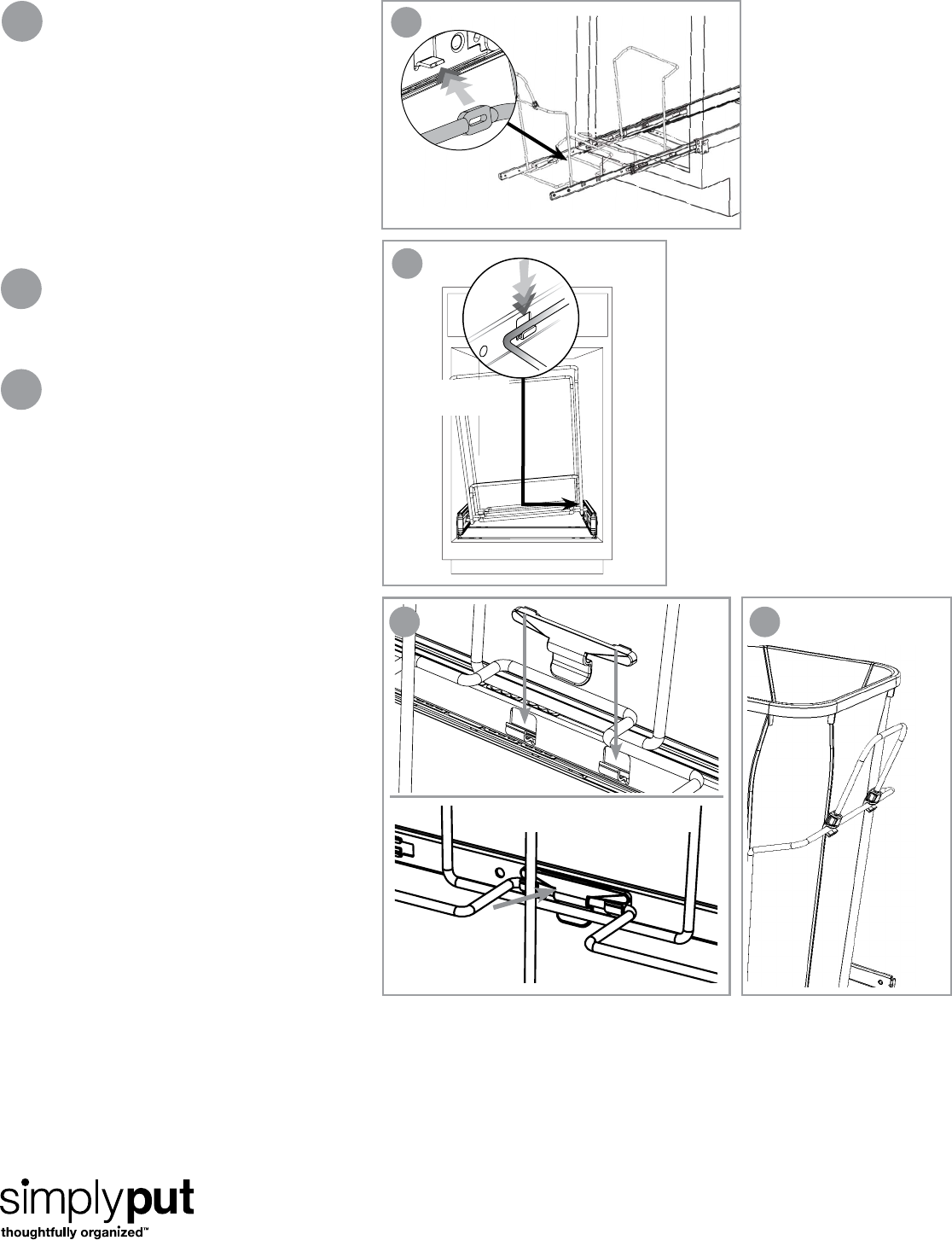 simplyput
thoughtfully organized™