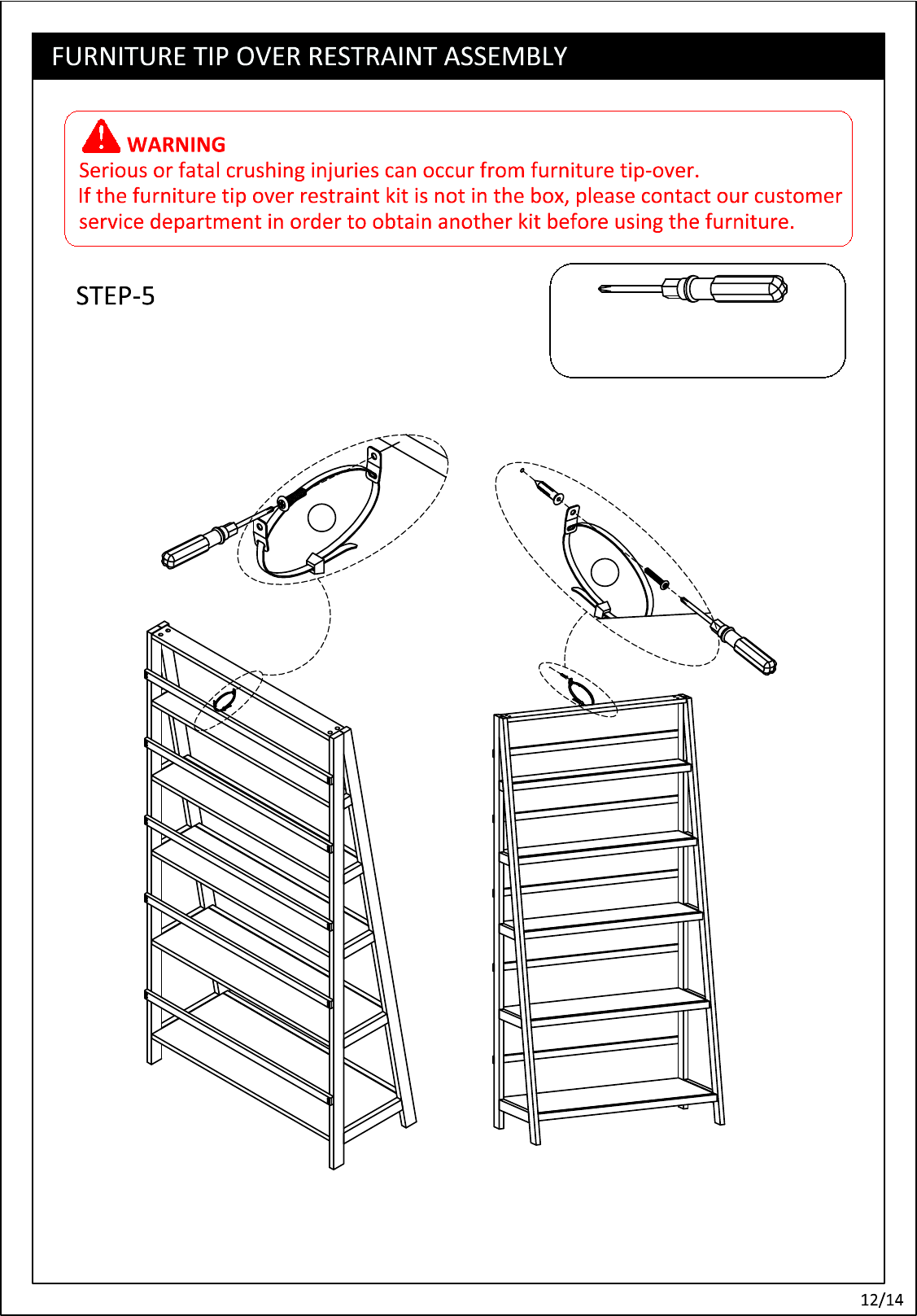 FURNITURE TIP OVER RESTRAINT ASSEMBLY

WARNING
Serious or fatal crushing injuries can occur from furniture tip-over.
If the furniture tip over restraint kit is not in the box, please contact our customer service department in order to obtain another kit before using the furniture.

STEP-5

12/14