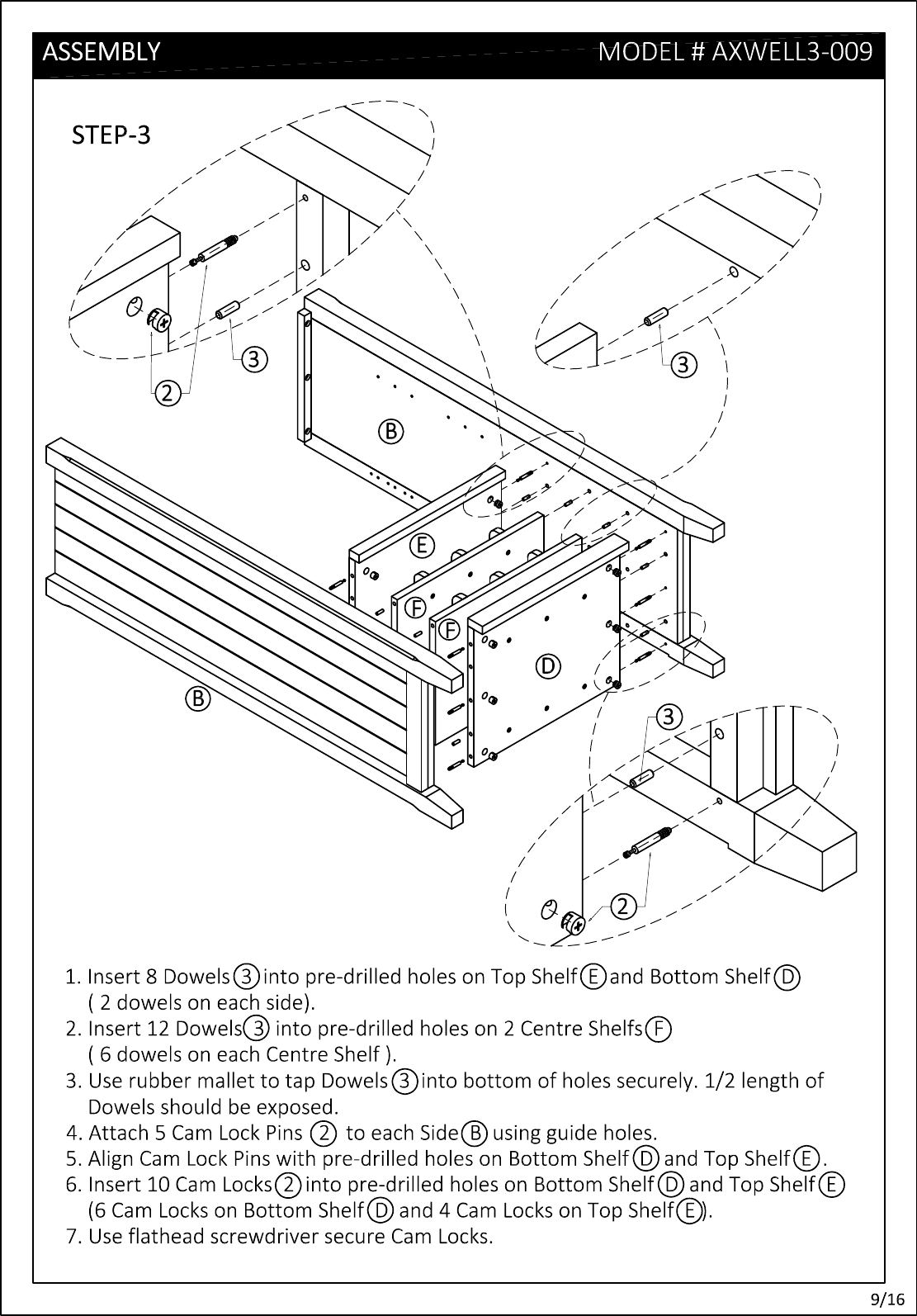 ASSEMBLY MODEL # AXWELL3-009

STEP-3

3

2

3

B

E

F

F

D

B

3

2

1. Insert 8 Dowels 3 into pre-drilled holes on Top Shelf E and Bottom Shelf D ( 2 dowels on each side).
2. Insert 12 Dowels 3 into pre-drilled holes on 2 Centre Shelfs F ( 6 dowels on each Centre Shelf ).
3. Use rubber mallet to tap Dowels 3 into bottom of holes securely. 1/2 length of Dowels should be exposed.
4. Attach 5 Cam Lock Pins 2 to each Side B using guide holes.
5. Align Cam Lock Pins with pre-drilled holes on Bottom Shelf D and Top Shelf E.
6. Insert 10 Cam Locks 2 into pre-drilled holes on Bottom Shelf D and Top Shelf E (6 Cam Locks on Bottom Shelf D and 4 Cam Locks on Top Shelf E).
7. Use flathead screwdriver secure Cam Locks.

9/16