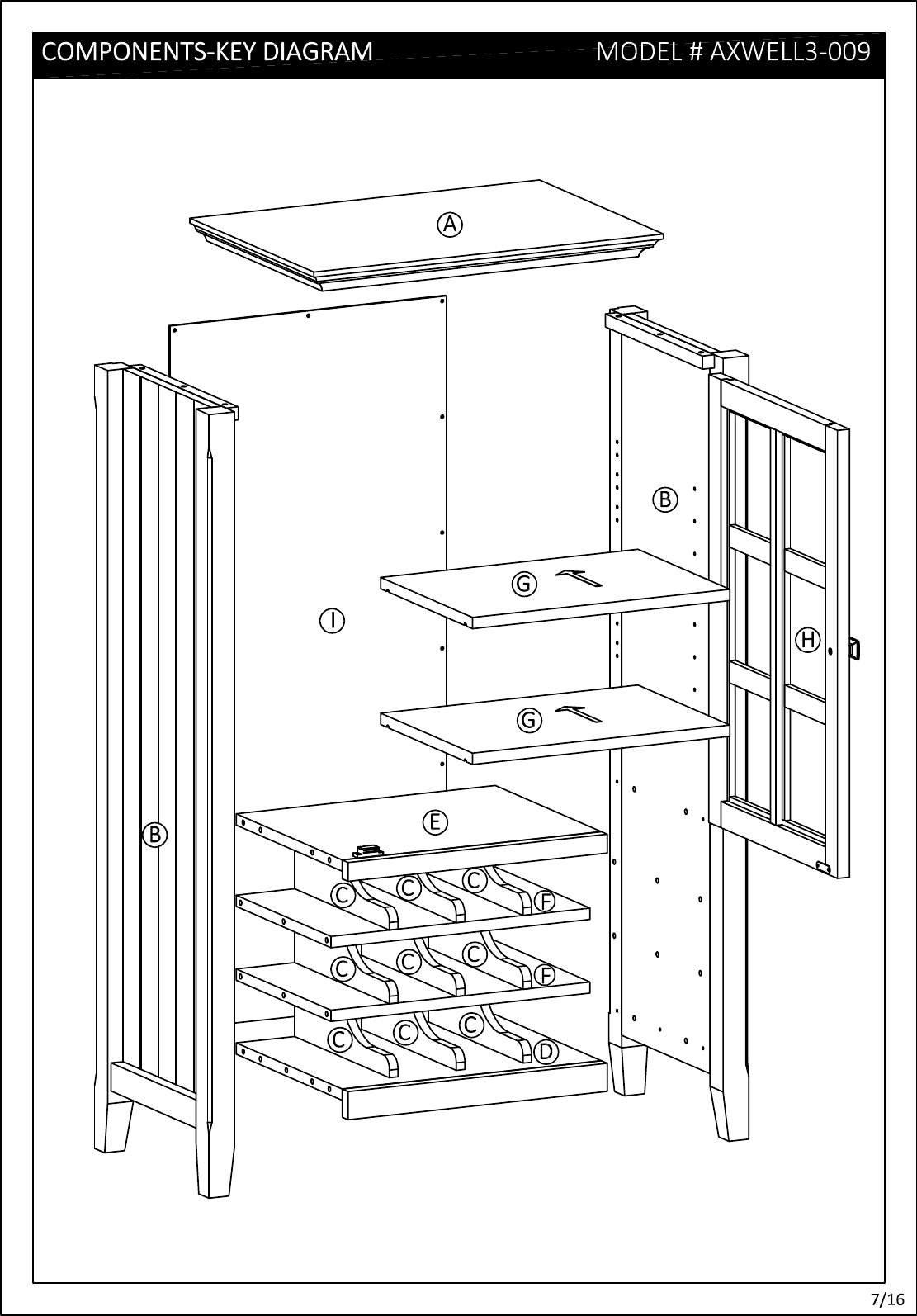 COMPONENTS-KEY DIAGRAM MODEL # AXWELL3-009

A

B

G

I

H

G

E

B

C C C F

C C C F

C C C D

7/16