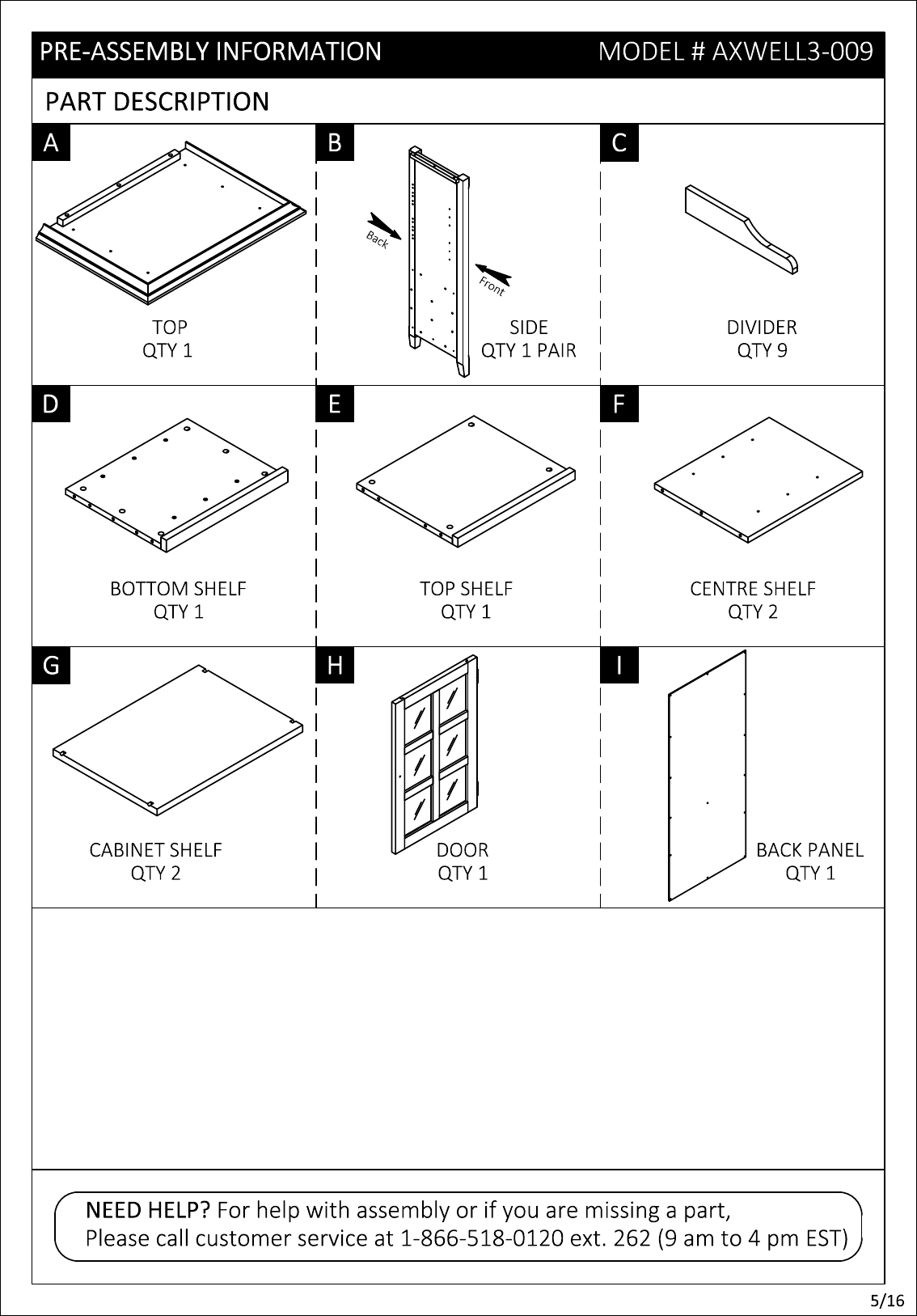 PRE-ASSEMBLY INFORMATION MODEL # AXWELL3-009

PART DESCRIPTION

A
TOP
QTY 1

B
Back
Front
SIDE
QTY 1 PAIR

C
DIVIDER
QTY 9

D
BOTTOM SHELF
QTY 1

E
TOP SHELF
QTY 1

F
CENTRE SHELF
QTY 2

G
CABINET SHELF
QTY 2

H
DOOR
QTY 1

I
BACK PANEL
QTY 1

NEED HELP? For help with assembly or if you are missing a part,
Please call customer service at 1-866-518-0120 ext. 262 (9 am to 4 pm EST)

5/16