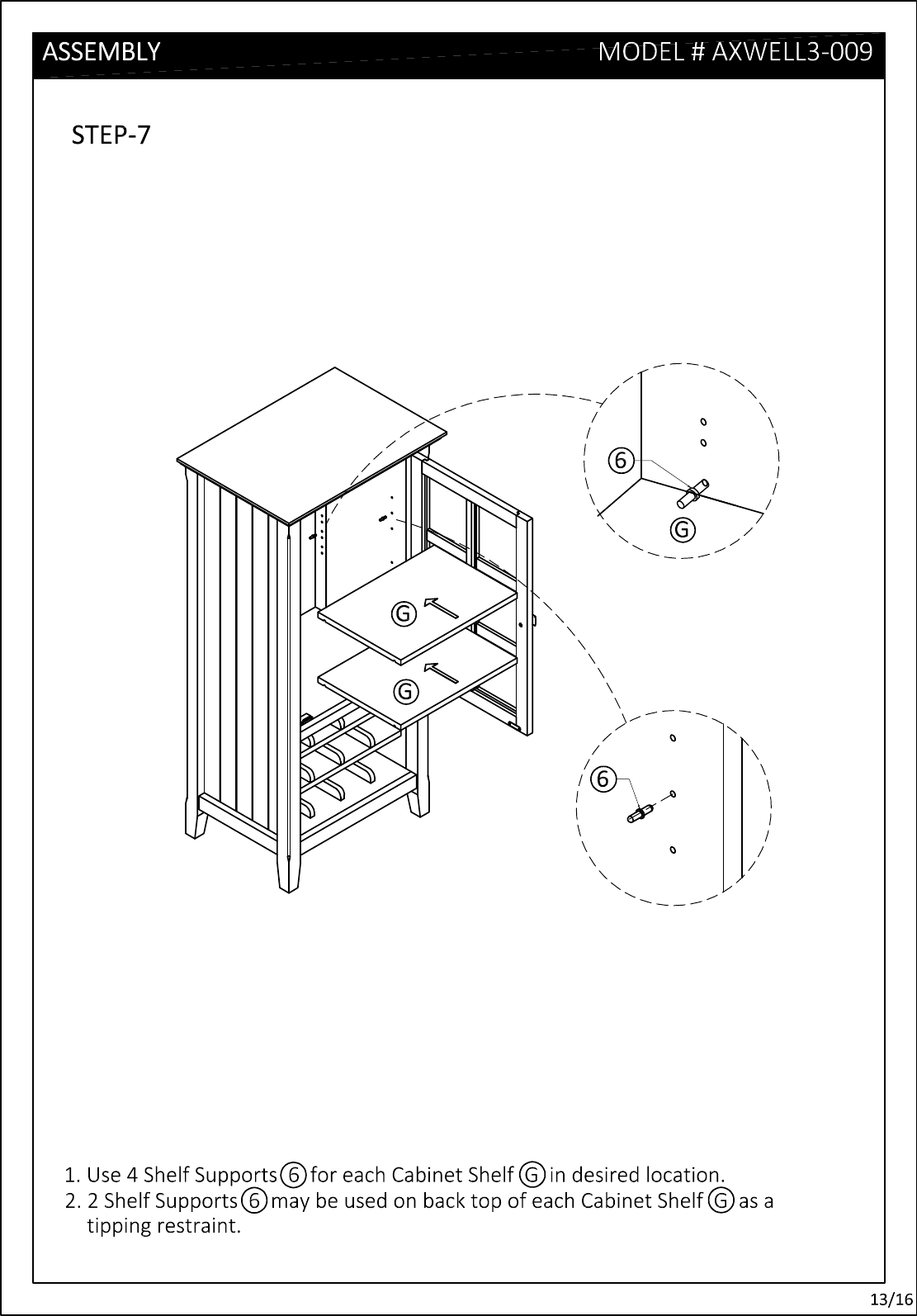 ASSEMBLY MODEL # AXWELL3-009

STEP-7

6

G

G

G

6

1. Use 4 Shelf Supports 6 for each Cabinet Shelf G in desired location.
2. 2 Shelf Supports 6 may be used on back top of each Cabinet Shelf G as a tipping restraint.

13/16