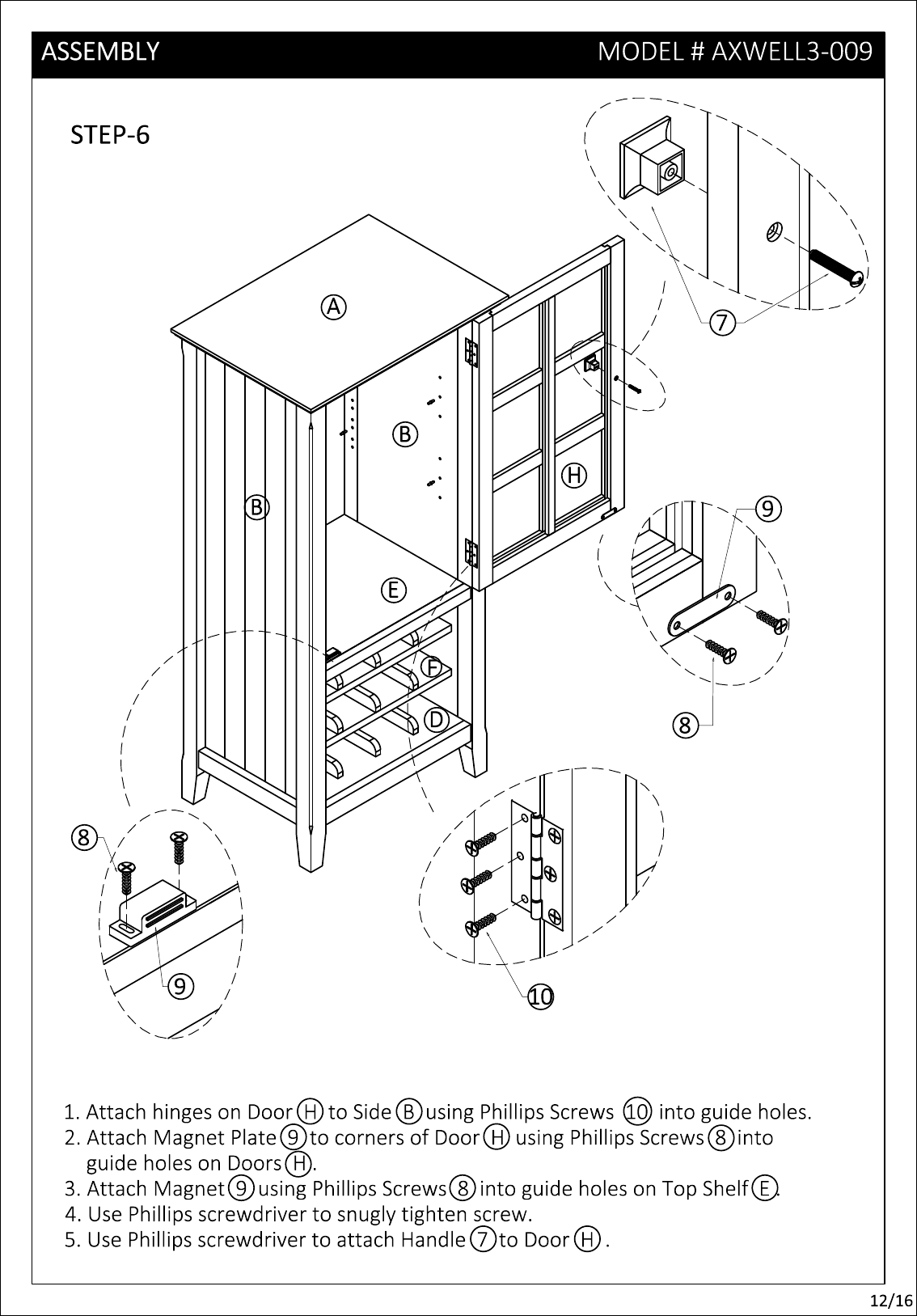 ASSEMBLY MODEL # AXWELL3-009

STEP-6

A
B
B
H
E
F
D
7
9
8
8
9
10

1. Attach hinges on Door H to Side B using Phillips Screws 10 into guide holes.
2. Attach Magnet Plate 9 to corners of Door H using Phillips Screws 8 into guide holes on Doors H.
3. Attach Magnet 9 using Phillips Screws 8 into guide holes on Top Shelf E.
4. Use Phillips screwdriver to snugly tighten screw.
5. Use Phillips screwdriver to attach Handle 7 to Door H .

12/16