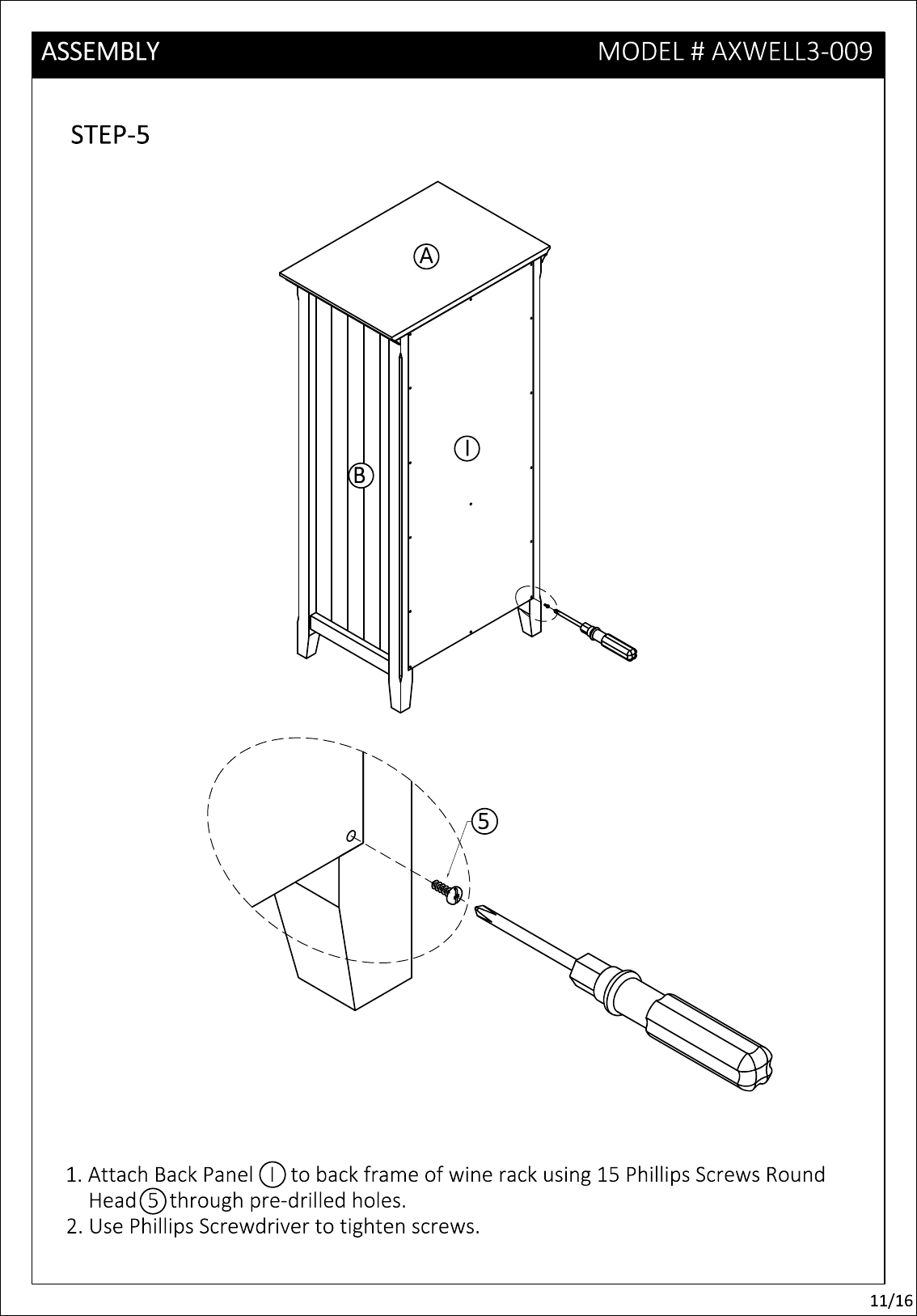 ASSEMBLY

MODEL # AXWELL3-009

STEP-5

Ⓐ

Ⓘ

Ⓑ

⑤

1. Attach Back Panel Ⓘ to back frame of wine rack using 15 Phillips Screws Round Head ⑤ through pre-drilled holes.
2. Use Phillips Screwdriver to tighten screws.

11/16