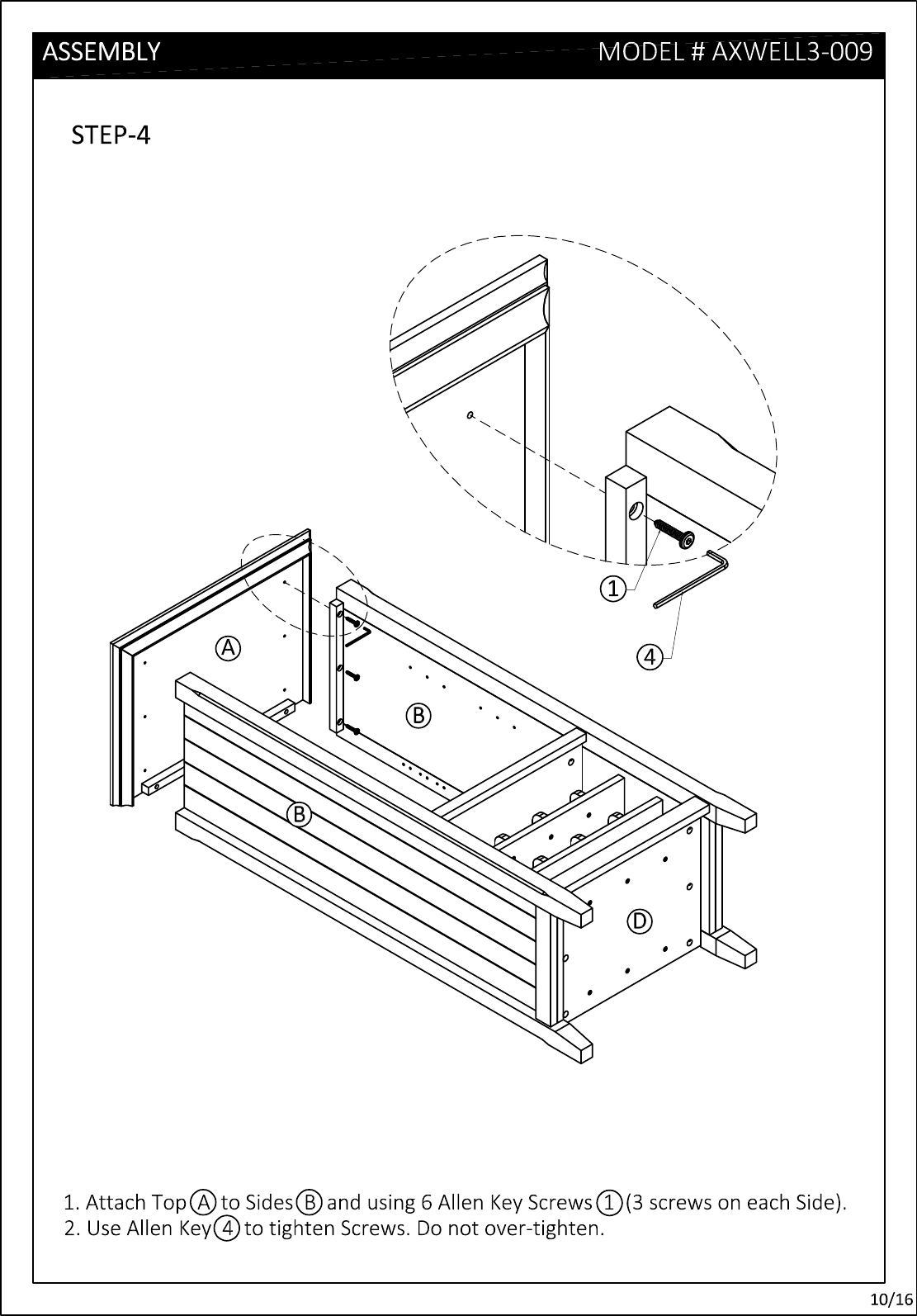 ASSEMBLY MODEL # AXWELL3-009

STEP-4

1

4

A

B

B

D

1. Attach Top A to Sides B and using 6 Allen Key Screws 1 (3 screws on each Side).
2. Use Allen Key 4 to tighten Screws. Do not over-tighten.

10/16