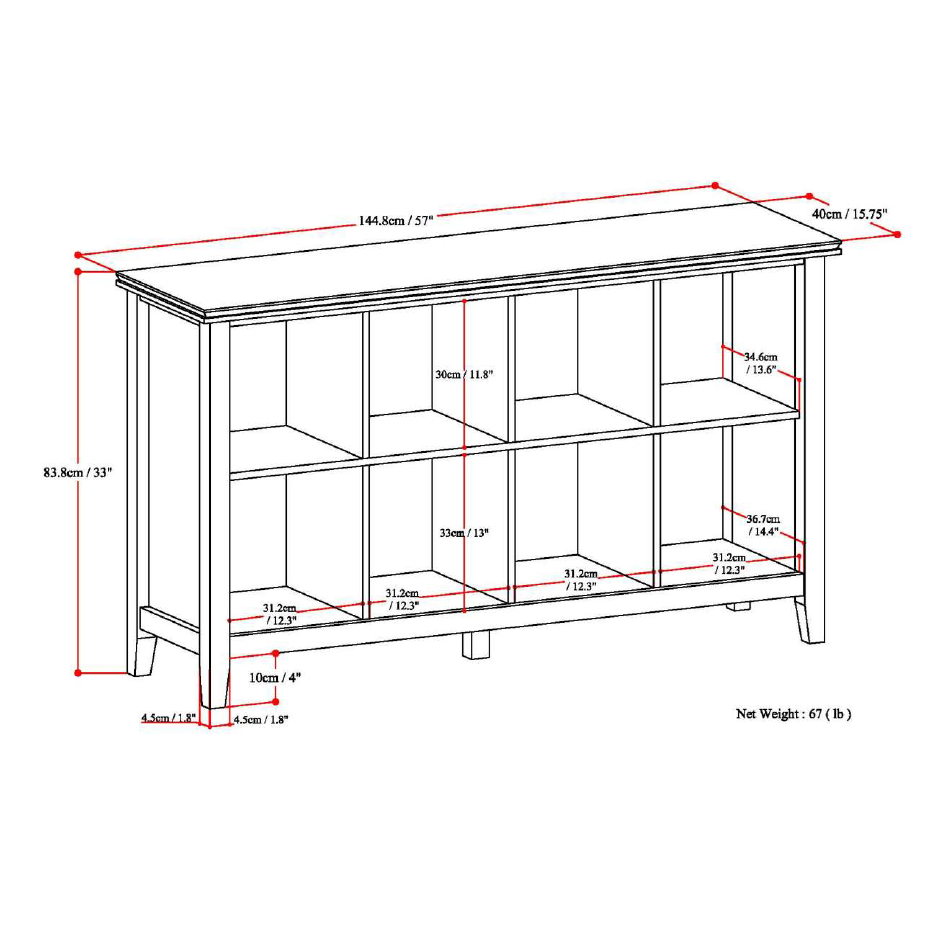 144.8cm / 57"

40cm / 15.75"

83.8cm / 33"

30cm / 11.8"

34.6cm / 13.6"

33cm / 13"

36.7cm / 14.4"

31.2cm / 12.3"

31.2cm / 12.3"

31.2cm / 12.3"

31.2cm / 12.3"

10cm / 4"

4.5cm / 1.8"

4.5cm / 1.8"

Net Weight : 67 ( lb )