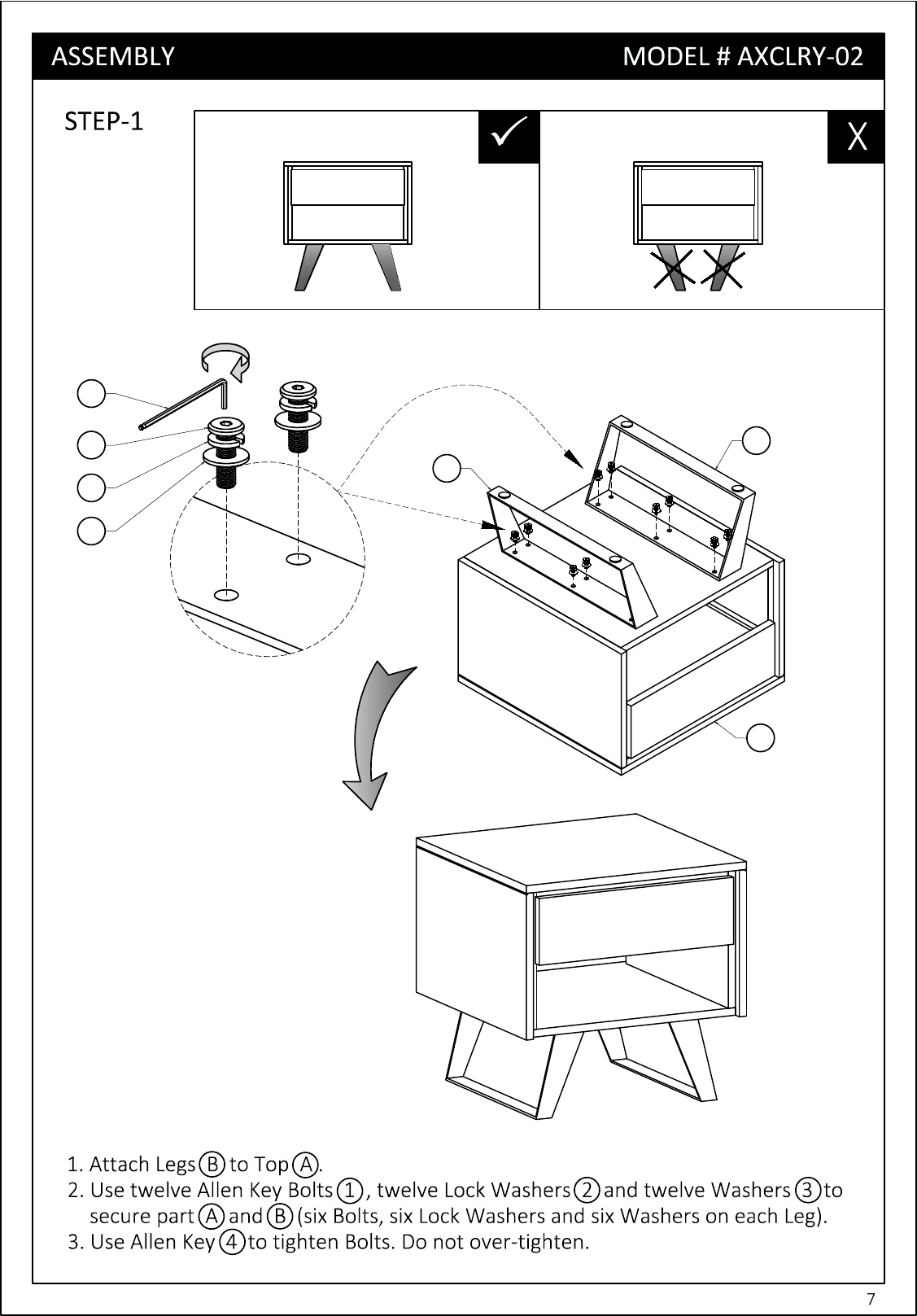 ASSEMBLY MODEL # AXCLRY-02

STEP-1

✓

X

1. Attach Legs Ⓑ to Top Ⓐ.
2. Use twelve Allen Key Bolts ①, twelve Lock Washers ② and twelve Washers ③ to secure part Ⓐ and Ⓑ (six Bolts, six Lock Washers and six Washers on each Leg).
3. Use Allen Key ④ to tighten Bolts. Do not over-tighten.

7