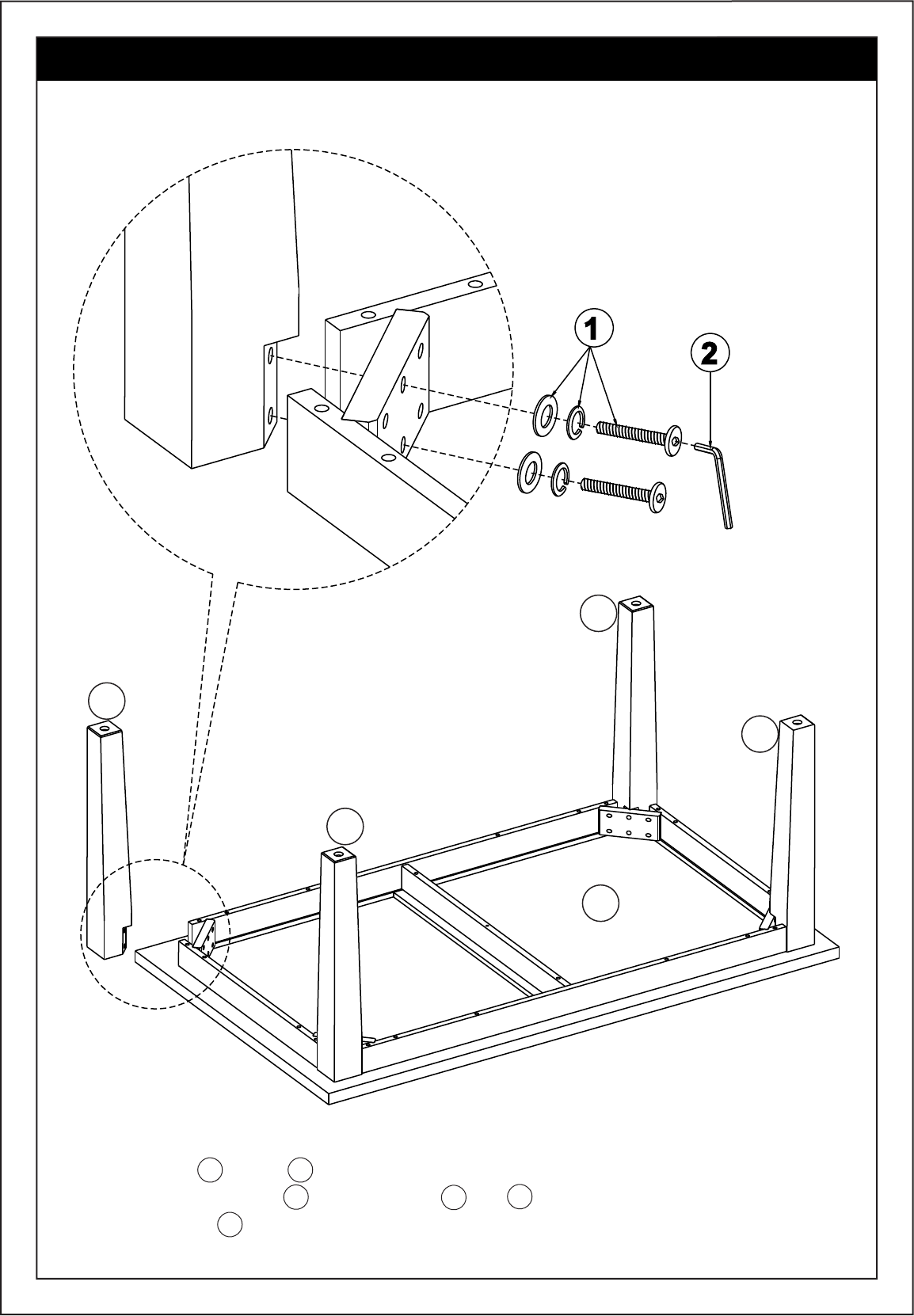 1
2