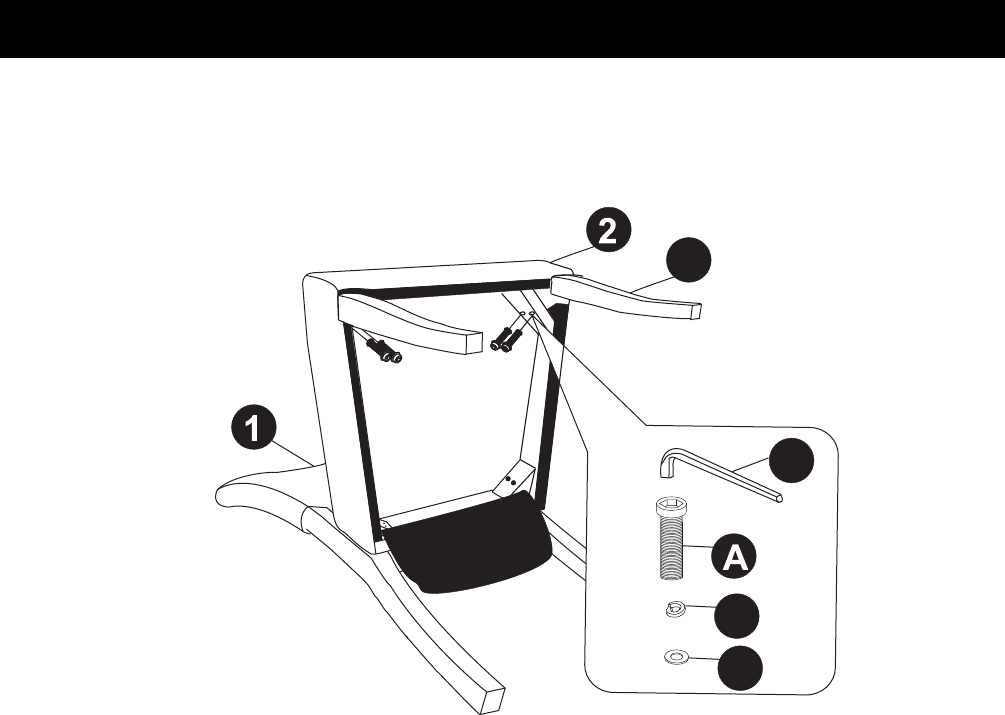 2

1

A