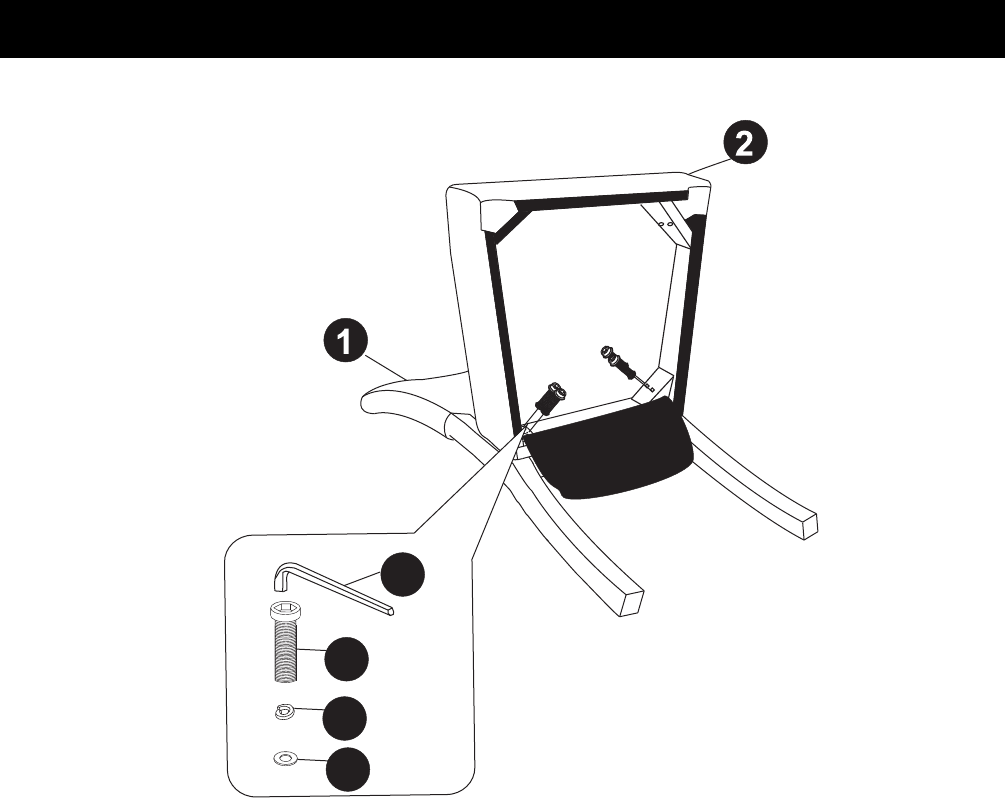 2

1