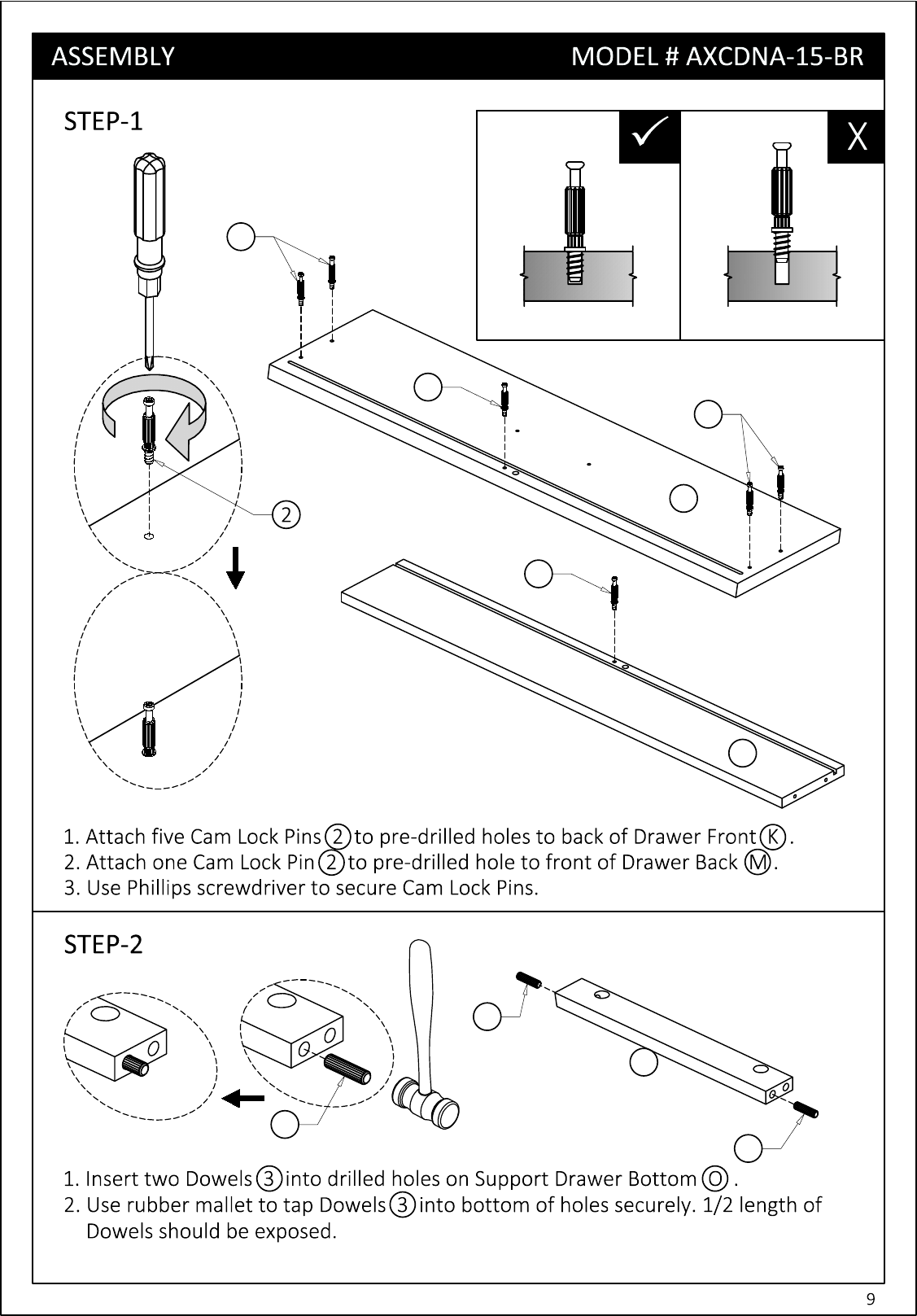 ASSEMBLY MODEL # AXCDNA-15-BR

STEP-1

✓ X

2

1. Attach five Cam Lock Pins 2 to pre-drilled holes to back of Drawer Front K.
2. Attach one Cam Lock Pin 2 to pre-drilled hole to front of Drawer Back M.
3. Use Phillips screwdriver to secure Cam Lock Pins.

STEP-2

1. Insert two Dowels 3 into drilled holes on Support Drawer Bottom O.
2. Use rubber mallet to tap Dowels 3 into bottom of holes securely. 1/2 length of Dowels should be exposed.

9