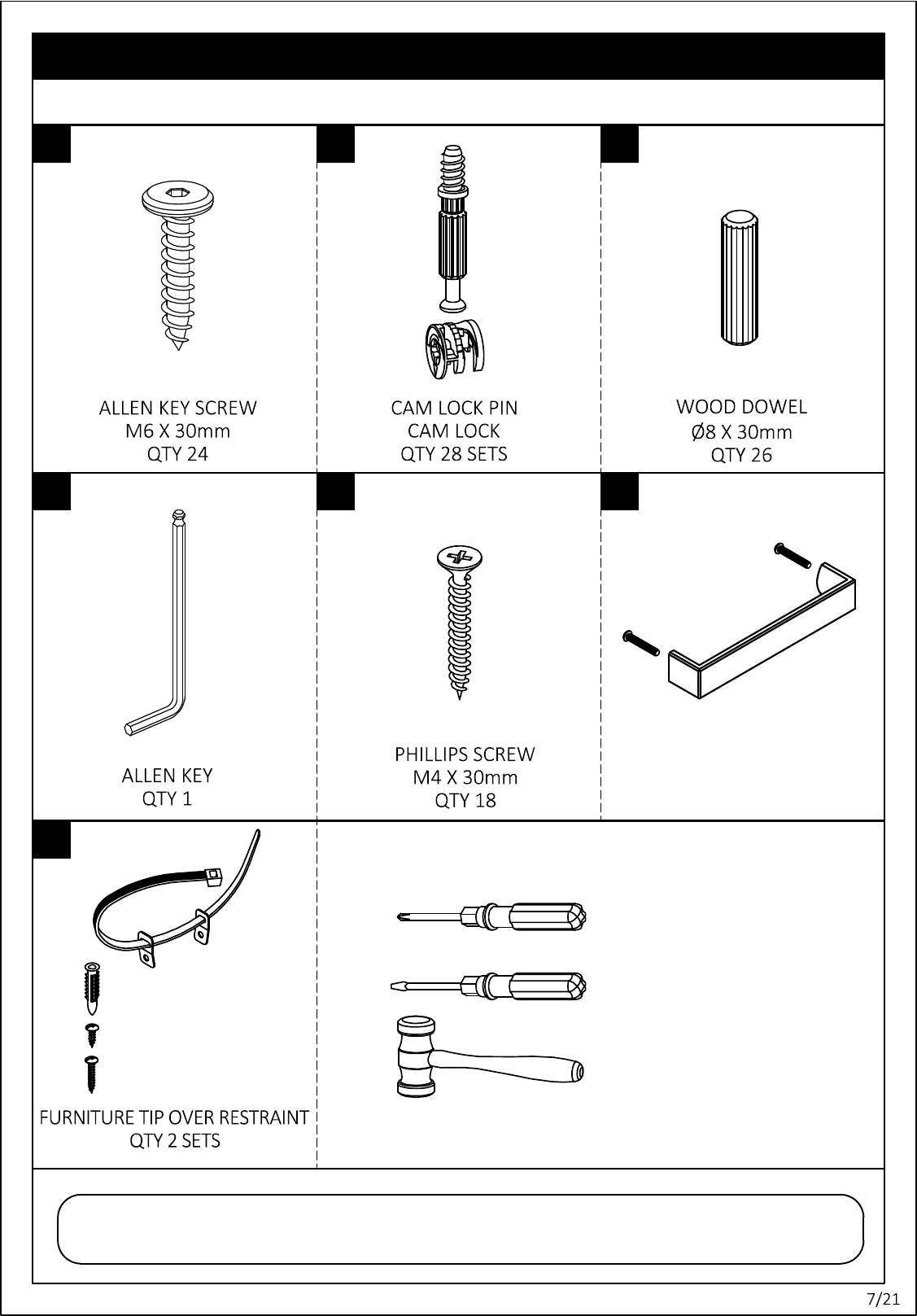 ALLEN KEY SCREW
M6 X 30mm
QTY 24

CAM LOCK PIN
CAM LOCK
QTY 28 SETS

WOOD DOWEL
Ø8 X 30mm
QTY 26

ALLEN KEY
QTY 1

PHILLIPS SCREW
M4 X 30mm
QTY 18

FURNITURE TIP OVER RESTRAINT
QTY 2 SETS

7/21