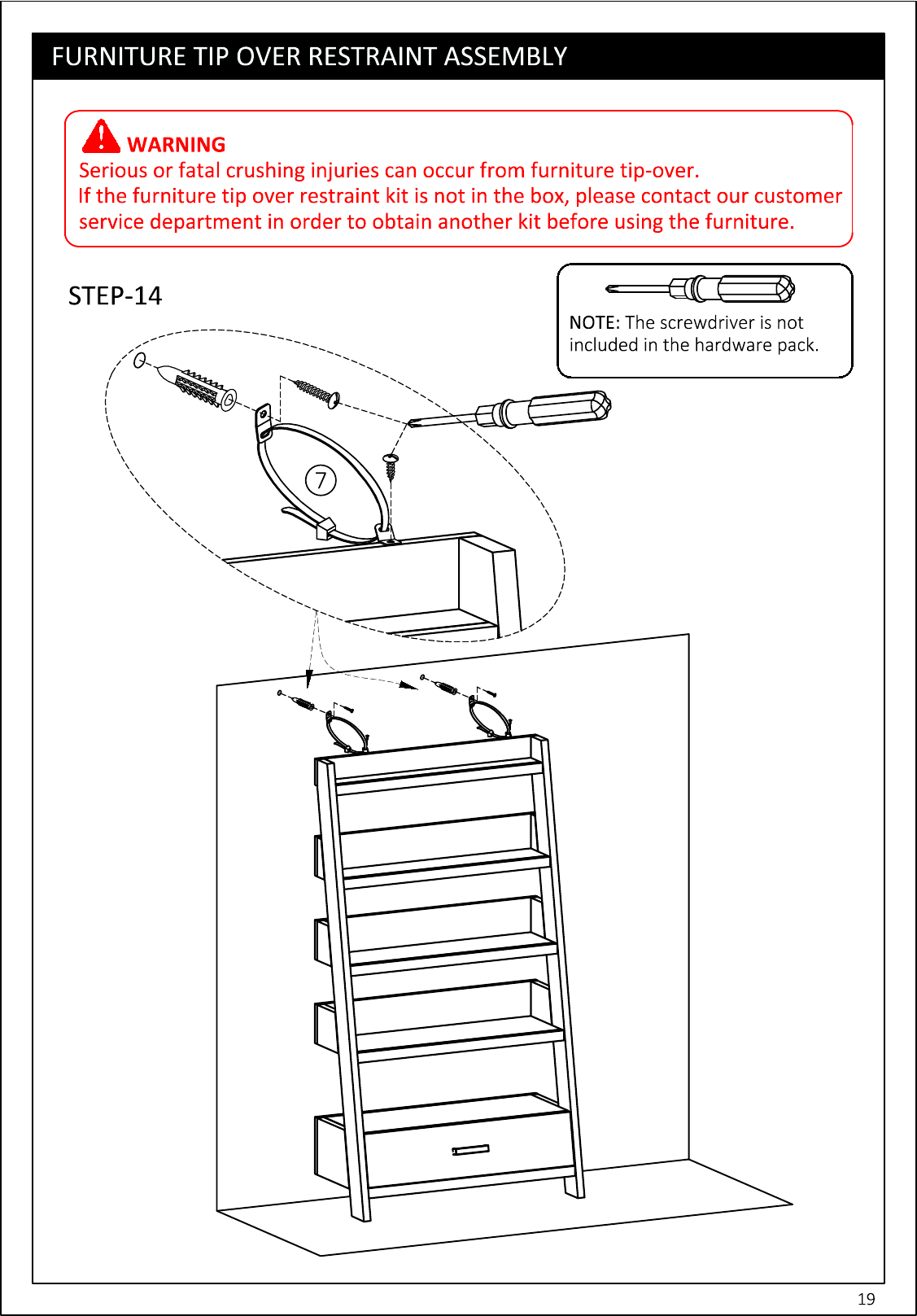 FURNITURE TIP OVER RESTRAINT ASSEMBLY

WARNING
Serious or fatal crushing injuries can occur from furniture tip-over.
If the furniture tip over restraint kit is not in the box, please contact our customer service department in order to obtain another kit before using the furniture.

STEP-14

NOTE: The screwdriver is not included in the hardware pack.

7

19